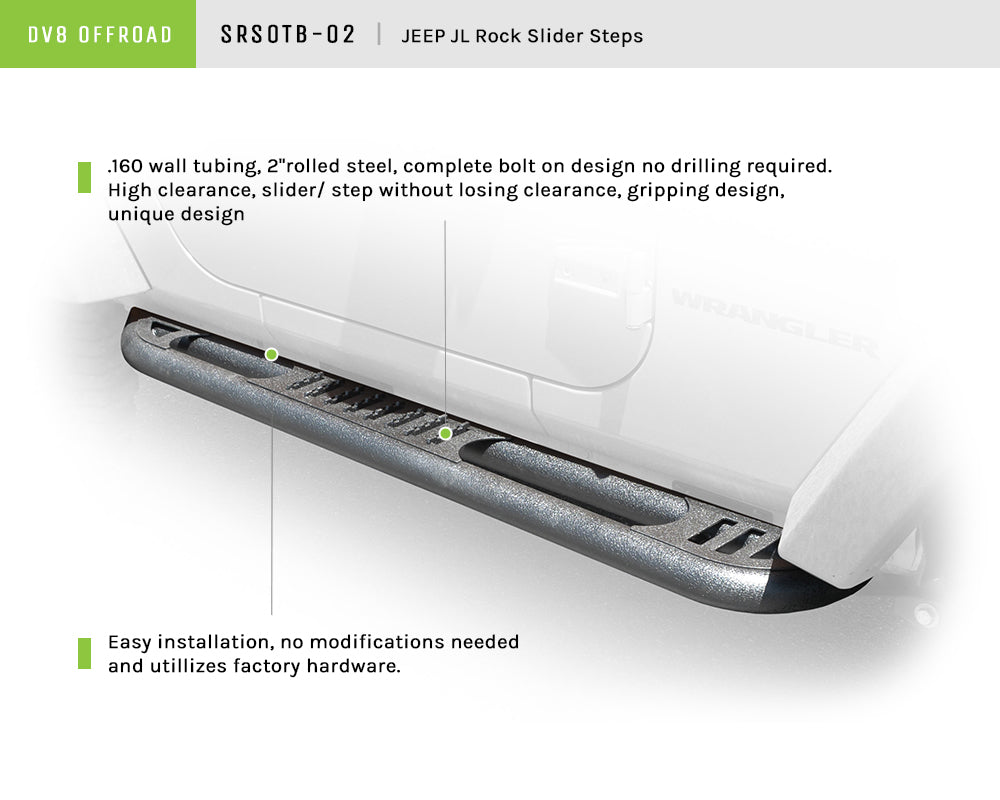 DV8 OFFROAD

SRSOTB-02 | JEEP JL Rock Slider Steps

.160 wall tubing, 2"rolled steel, complete bolt on design no drilling required. High clearance, slider/ step without losing clearance, gripping design, unique design

WRANGLER

Easy installation, no modifications needed and utillizes factory hardware.