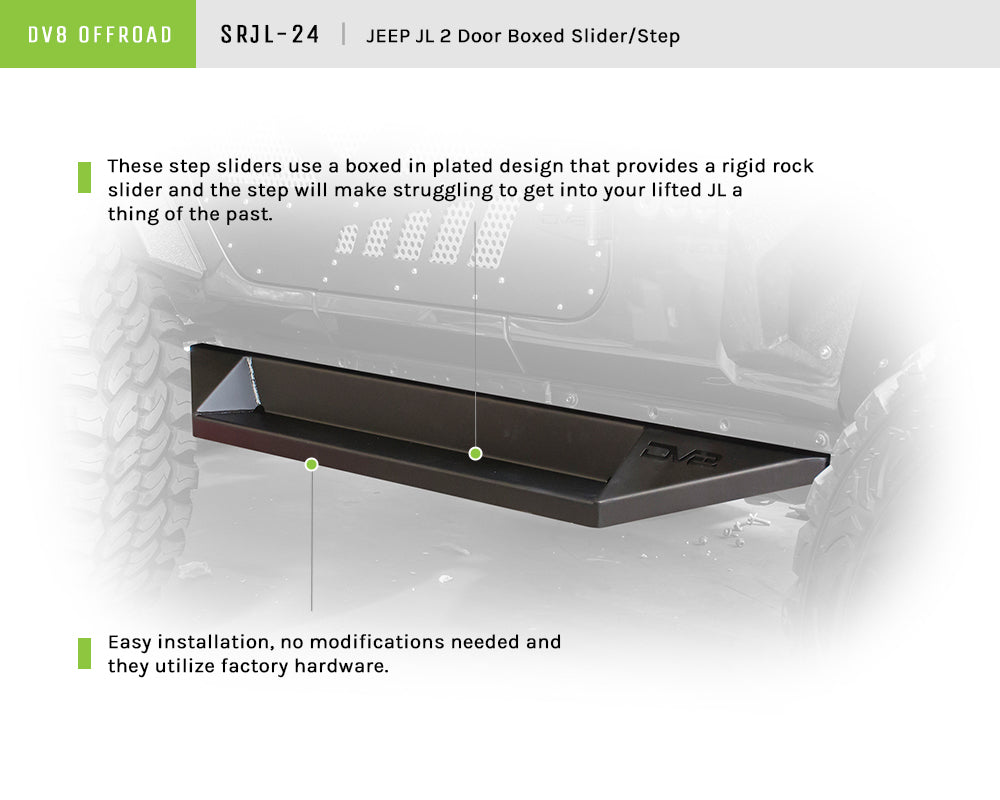 DV8 OFFROAD

SRJL-24 | JEEP JL 2 Door Boxed Slider/Step

These step sliders use a boxed in plated design that provides a rigid rock slider and the step will make struggling to get into your lifted JL a thing of the past.

DV8

Easy installation, no modifications needed and they utilize factory hardware.