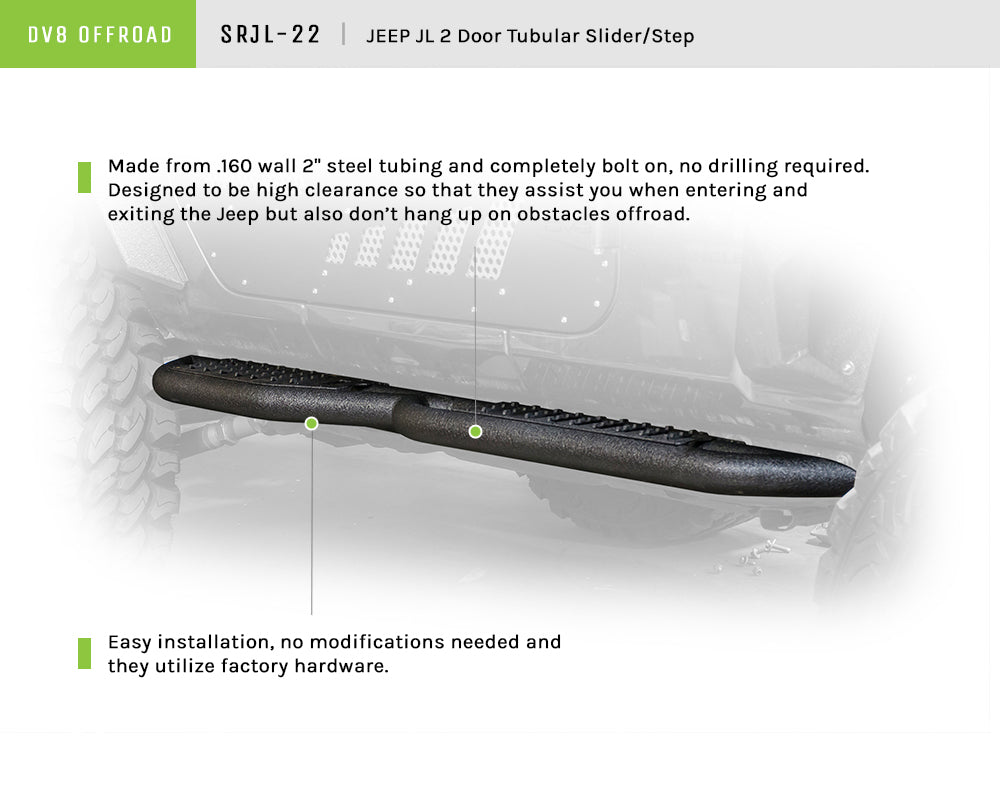 DV8 OFFROAD

SRJL-22 | JEEP JL 2 Door Tubular Slider/Step

Made from .160 wall 2" steel tubing and completely bolt on, no drilling required. Designed to be high clearance so that they assist you when entering and exiting the Jeep but also don't hang up on obstacles offroad.

Easy installation, no modifications needed and they utilize factory hardware.