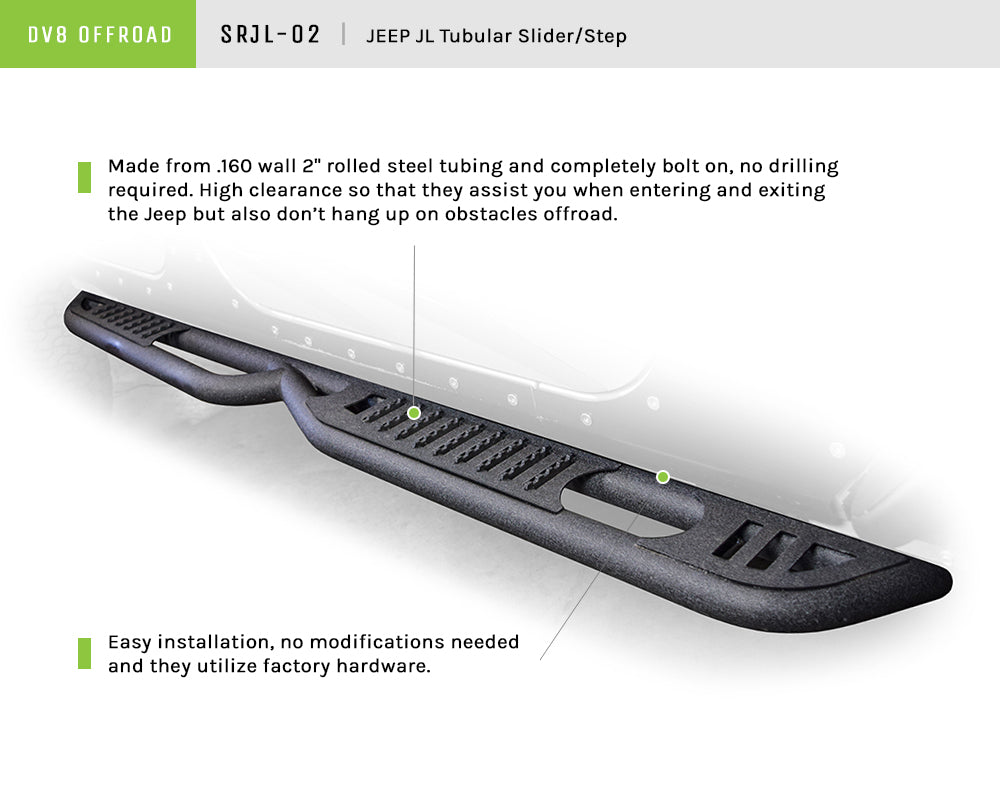 DV8 OFFROAD

SRJL-02 | JEEP JL Tubular Slider/Step

Made from .160 wall 2" rolled steel tubing and completely bolt on, no drilling required. High clearance so that they assist you when entering and exiting the Jeep but also don't hang up on obstacles offroad.

Easy installation, no modifications needed and they utilize factory hardware.