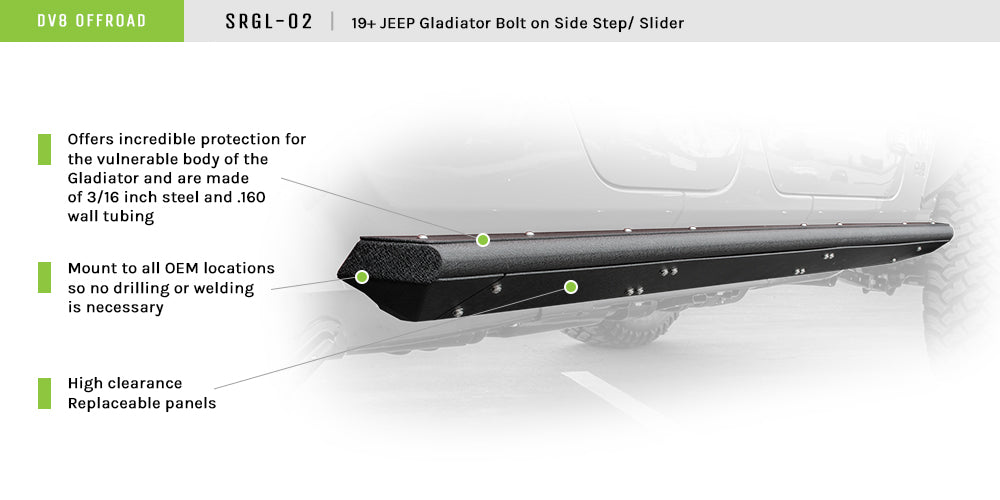 DV8 OFFROAD

SRGL-02 | 19+ JEEP Gladiator Bolt on Side Step/ Slider

Offers incredible protection for the vulnerable body of the Gladiator and are made of 3/16 inch steel and .160 wall tubing

Mount to all OEM locations so no drilling or welding is necessary

High clearance
Replaceable panels