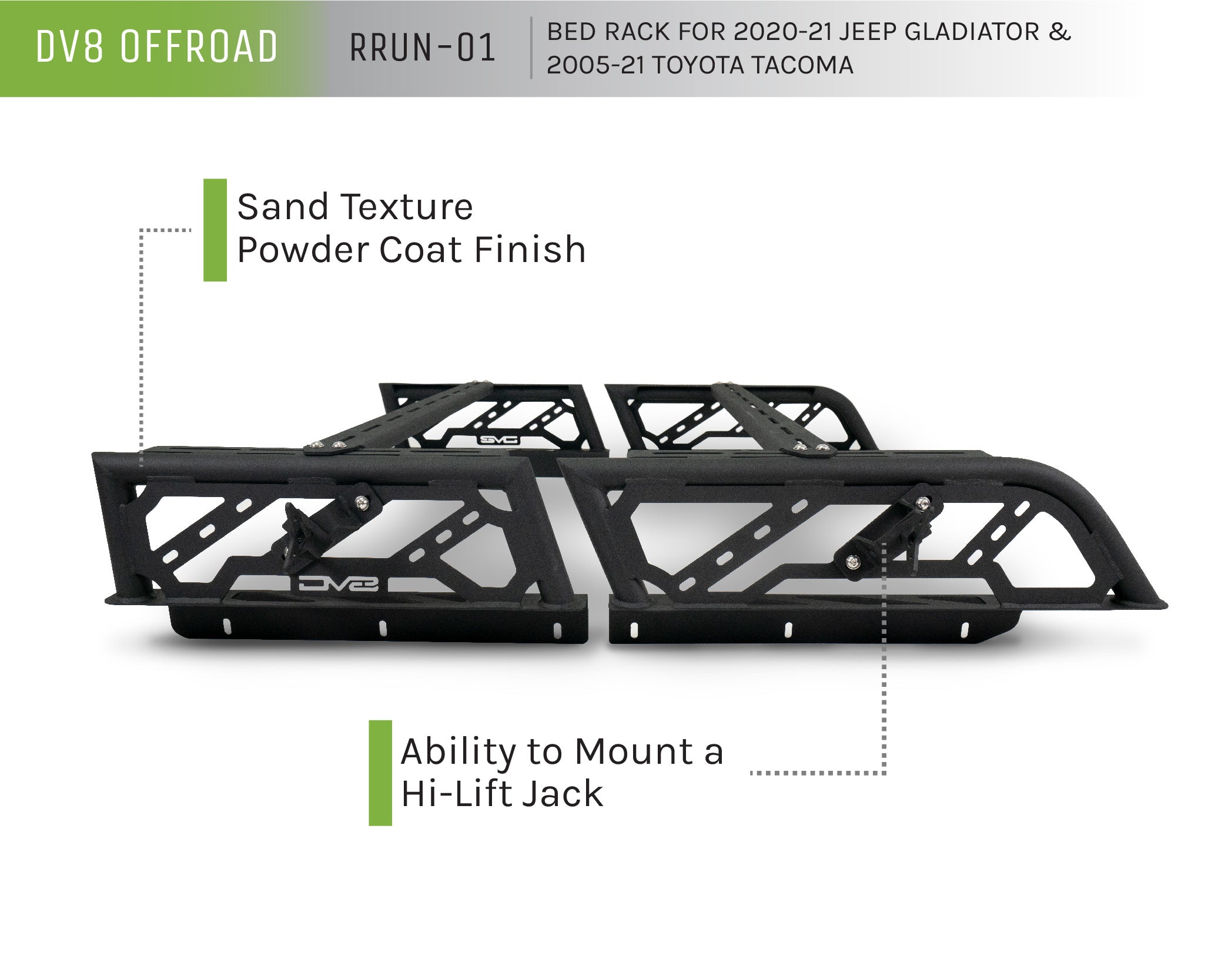 DV8 OFFROAD RRUN-01 BED RACK FOR 2020-21 JEEP GLADIATOR & 2005-21 TOYOTA TACOMA

Sand Texture Powder Coat Finish

DV8

DV8

Ability to Mount a Hi-Lift Jack