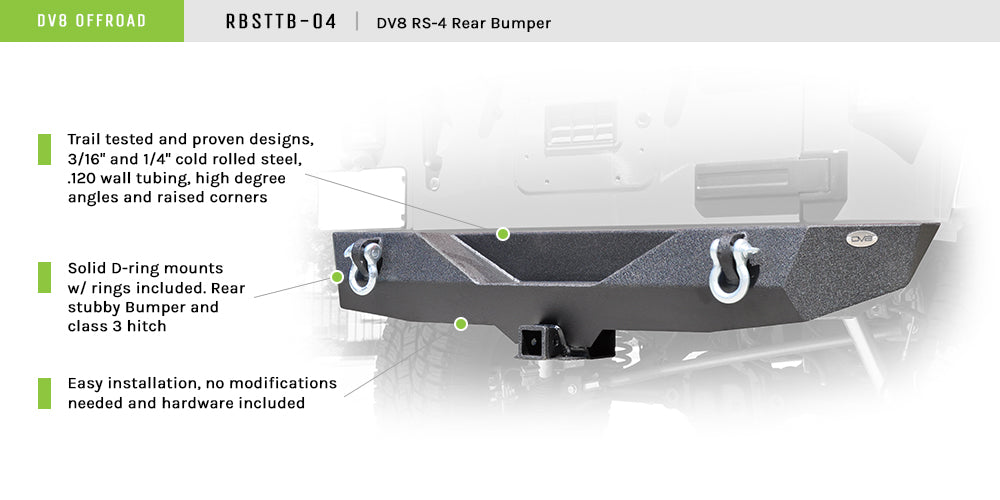 DV8 OFFROAD

RBSTTB-04 | DV8 RS-4 Rear Bumper

Trail tested and proven designs, 3/16" and 1/4" cold rolled steel, .120 wall tubing, high degree angles and raised corners

Solid D-ring mounts w/ rings included. Rear stubby Bumper and class 3 hitch

Easy installation, no modifications needed and hardware included

DV8