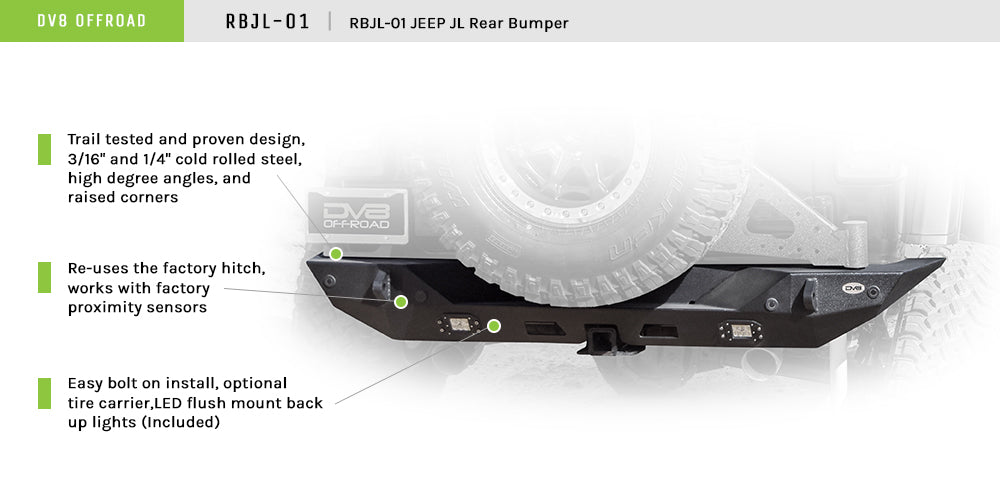 DV8 OFFROAD

RBJL-01 | RBJL-01 JEEP JL Rear Bumper

Trail tested and proven design, 3/16" and 1/4" cold rolled steel, high degree angles, and raised corners

Re-uses the factory hitch, works with factory proximity sensors

Easy bolt on install, optional tire carrier,LED flush mount back up lights (Included)

DV8 OFF-ROAD

DV8