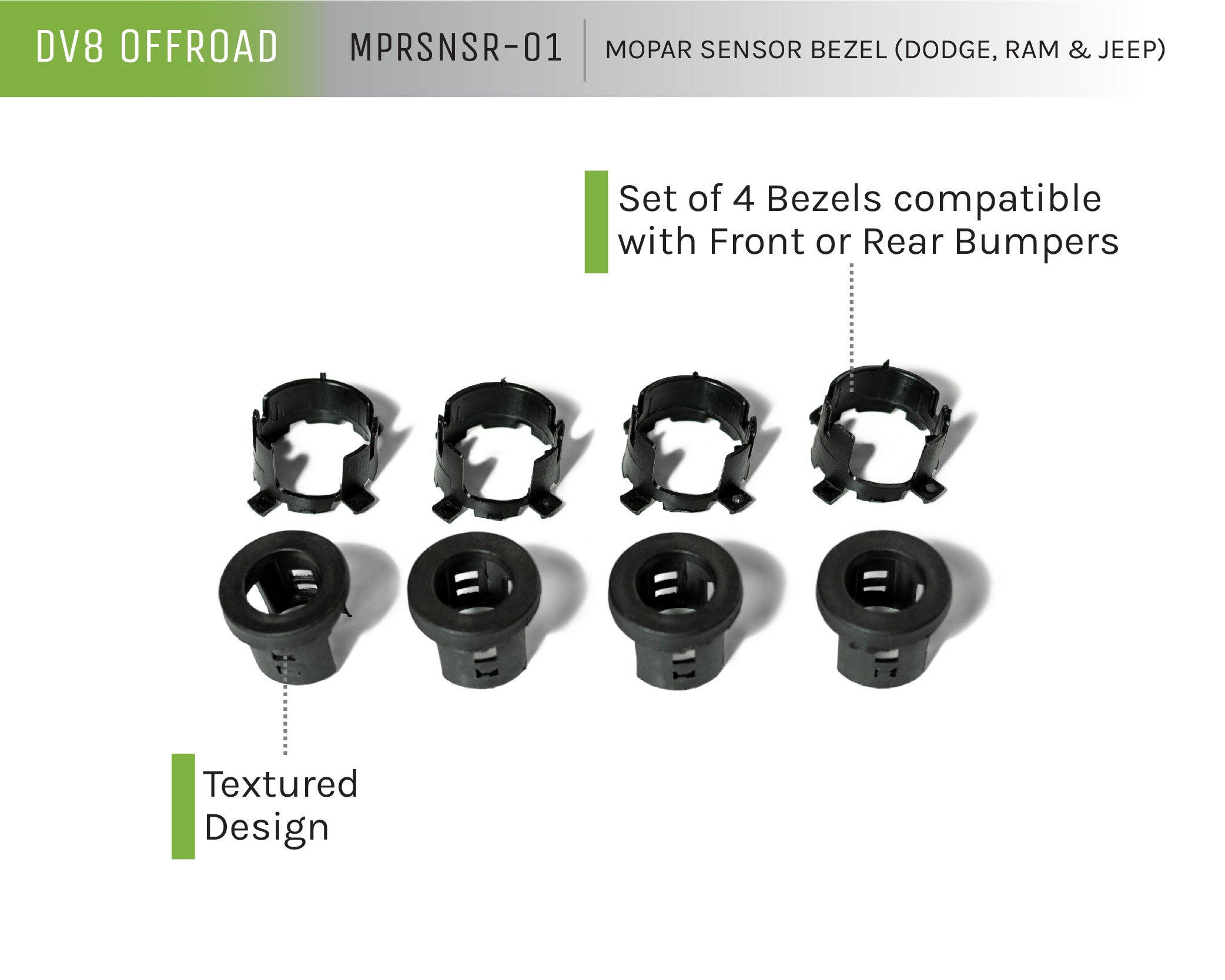 DV8 OFFROAD

MPRSNSR-01

MOPAR SENSOR BEZEL (DODGE, RAM & JEEP)

Set of 4 Bezels compatible with Front or Rear Bumpers

Textured Design