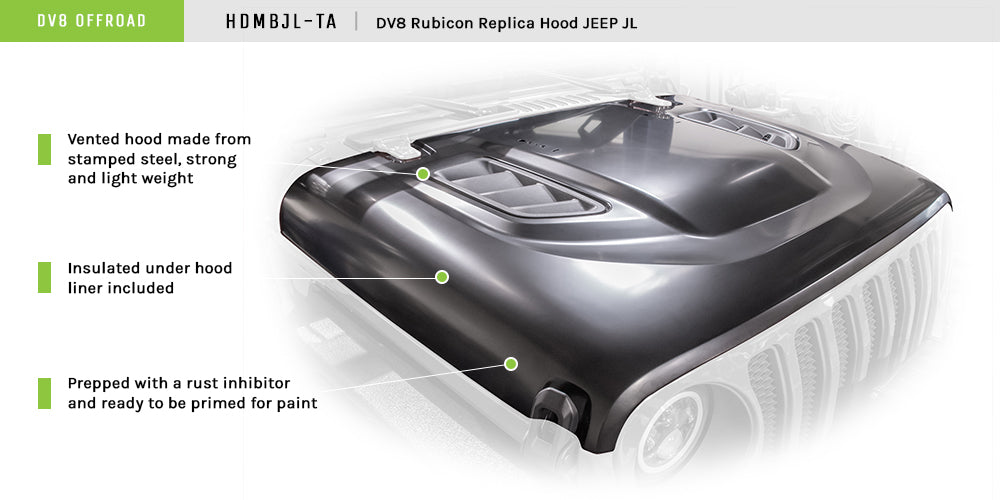 DV8 OFFROAD

HDMBJL-TA | DV8 Rubicon Replica Hood JEEP JL

Vented hood made from stamped steel, strong and light weight

Insulated under hood liner included

Prepped with a rust inhibitor and ready to be primed for paint