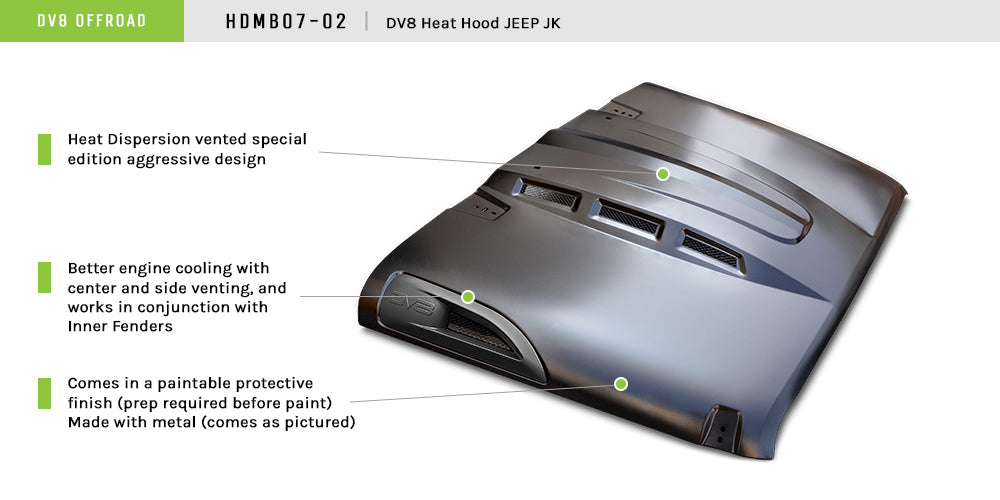 DV8 OFFROAD

HDMB07-02 | DV8 Heat Hood JEEP JK

Heat Dispersion vented special edition aggressive design

Better engine cooling with center and side venting, and works in conjunction with Inner Fenders

Comes in a paintable protective finish (prep required before paint) Made with metal (comes as pictured)

DV8