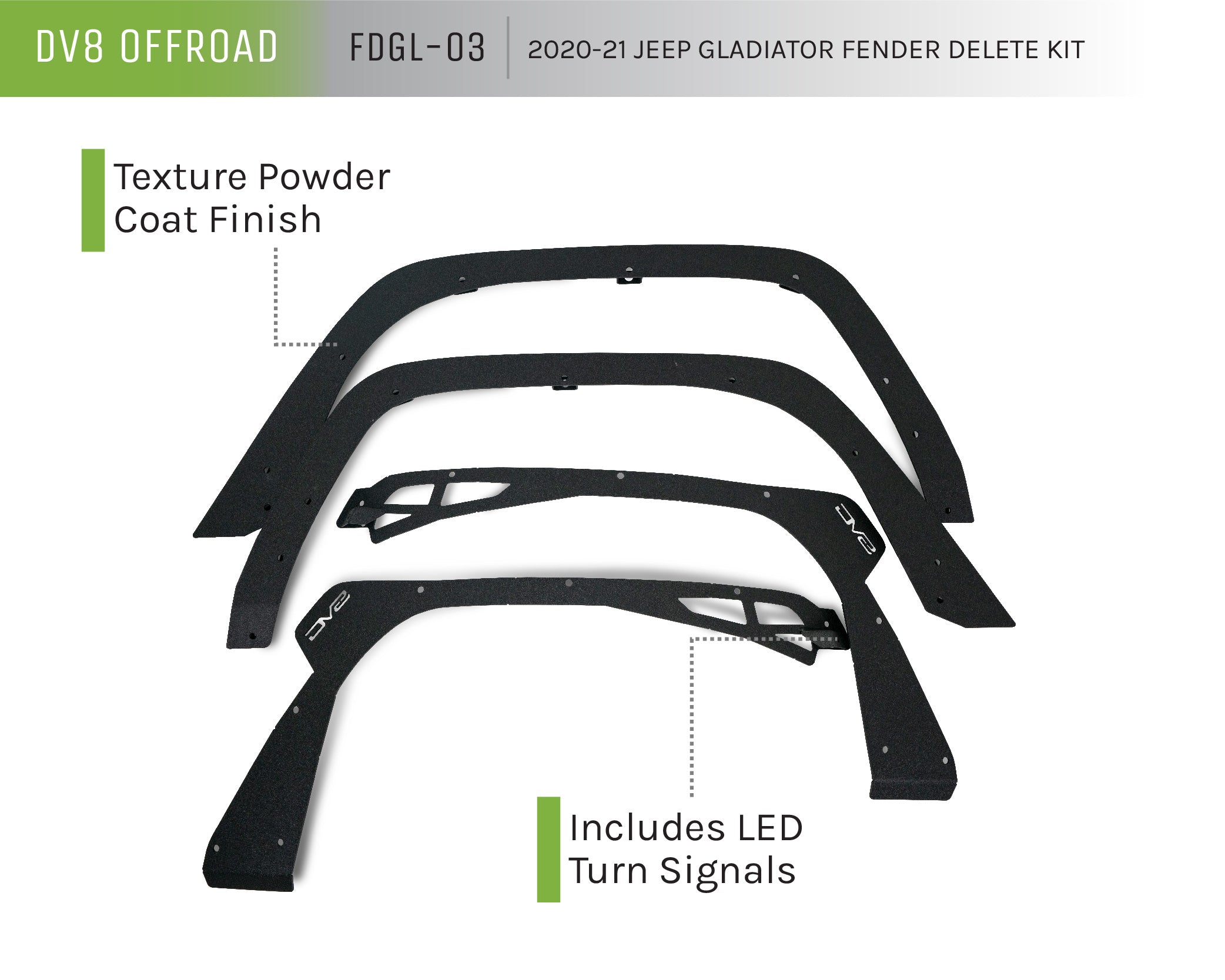 DV8 OFFROAD

FDGL-03

2020-21 JEEP GLADIATOR FENDER DELETE KIT

Texture Powder Coat Finish

DV8

DV8

Includes LED Turn Signals