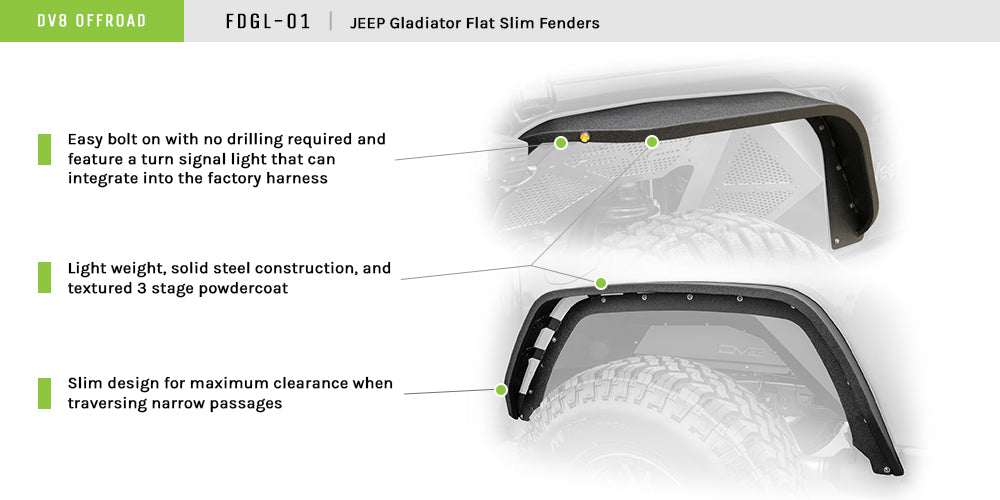 DV8 OFFROAD

FDGL-01 | JEEP Gladiator Flat Slim Fenders

Easy bolt on with no drilling required and feature a turn signal light that can integrate into the factory harness

Light weight, solid steel construction, and textured 3 stage powdercoat

Slim design for maximum clearance when traversing narrow passages