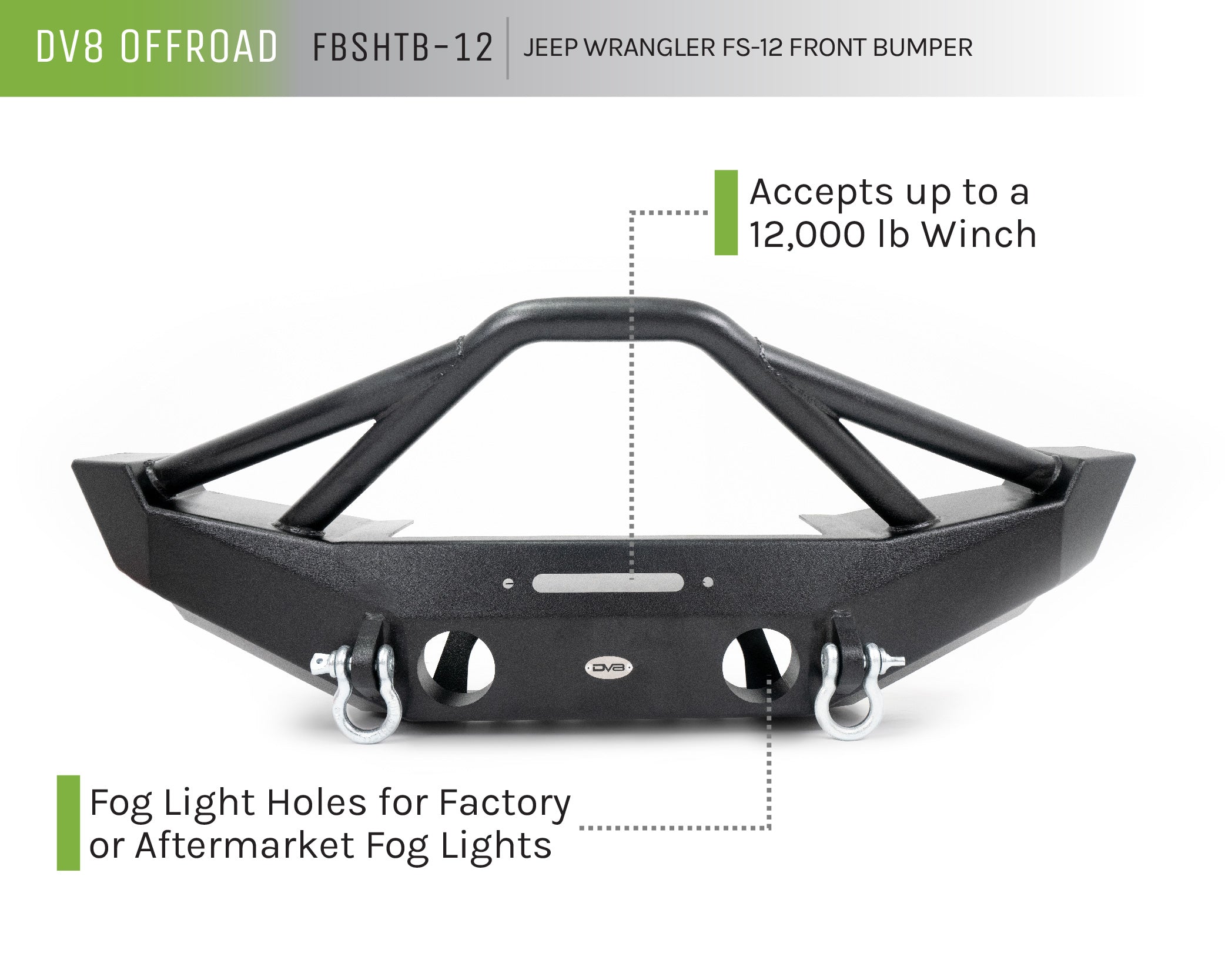 DV8 OFFROAD FBSHTB-12 JEEP WRANGLER FS-12 FRONT BUMPER

Accepts up to a 12,000 lb Winch

DV8

Fog Light Holes for Factory or Aftermarket Fog Lights