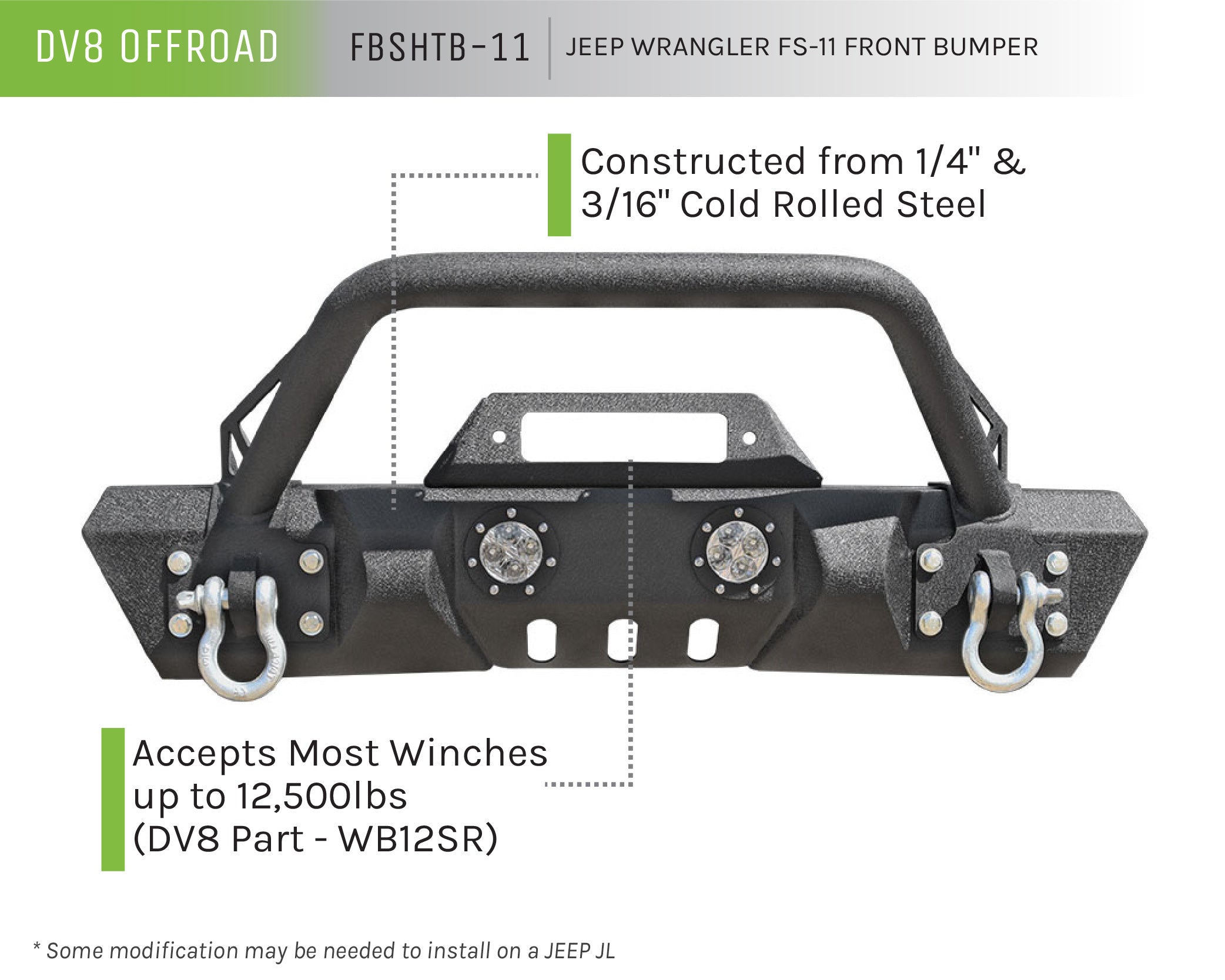 DV8 OFFROAD FBSHTB-11 JEEP WRANGLER FS-11 FRONT BUMPER

Constructed from 1/4" & 3/16" Cold Rolled Steel

Accepts Most Winches up to 12,500lbs (DV8 Part - WB12SR)

* Some modification may be needed to install on a JEEP JL