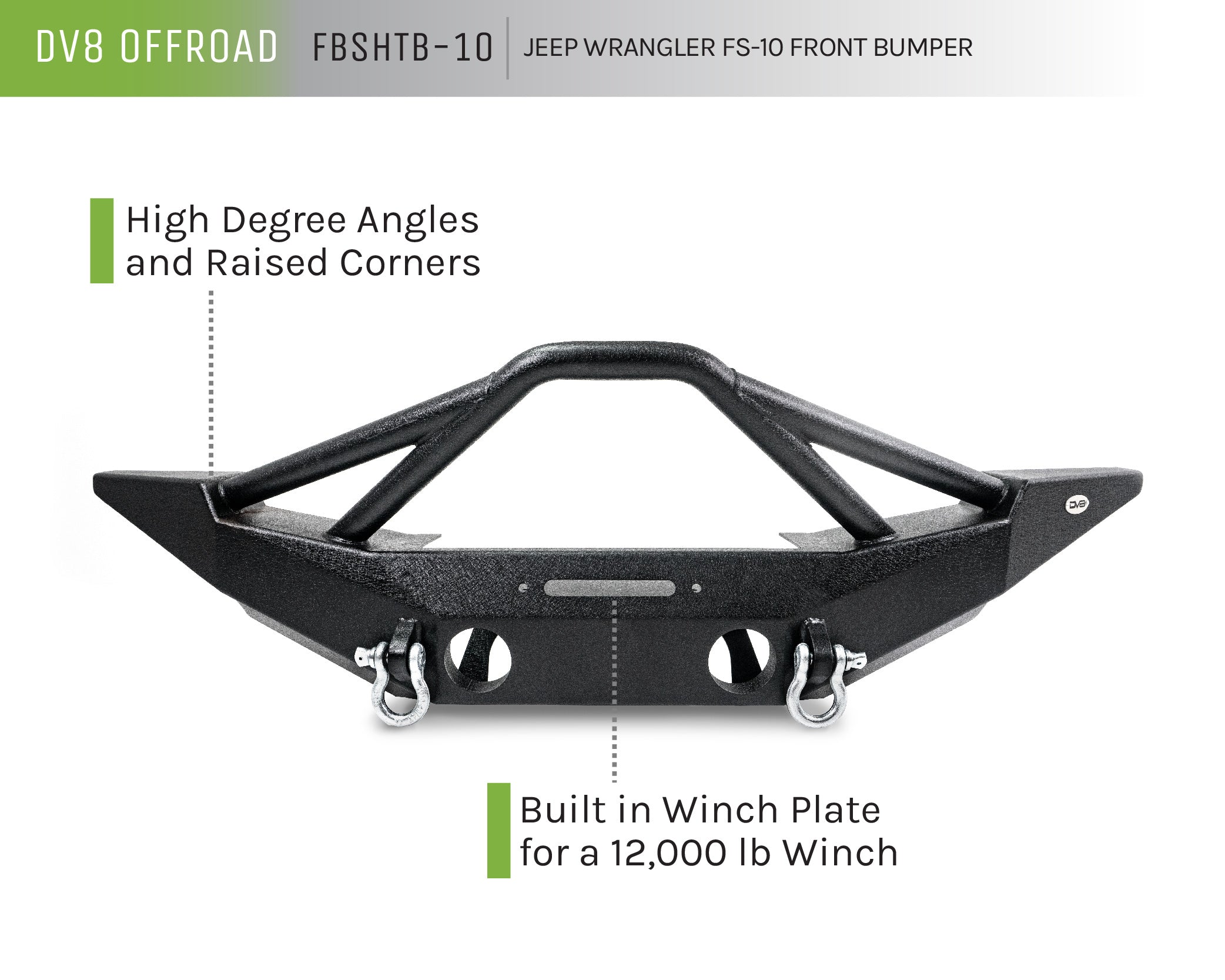 DV8 OFFROAD FBSHTB-10 JEEP WRANGLER FS-10 FRONT BUMPER

High Degree Angles and Raised Corners

DV8

Built in Winch Plate for a 12,000 lb Winch