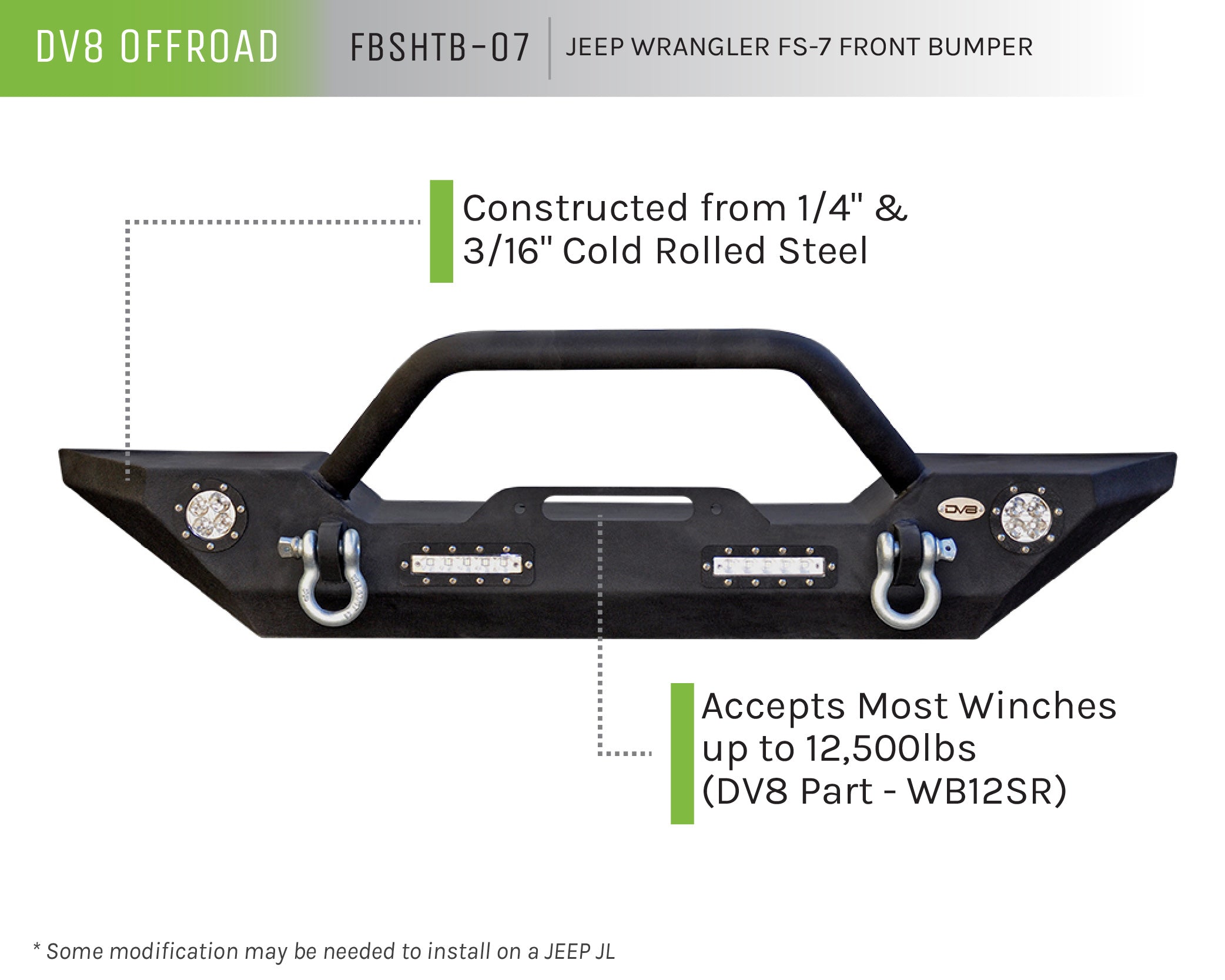 DV8 OFFROAD FBSHTB-07 JEEP WRANGLER FS-7 FRONT BUMPER

Constructed from 1/4" & 3/16" Cold Rolled Steel

DV8

Accepts Most Winches up to 12,500lbs (DV8 Part - WB12SR)

* Some modification may be needed to install on a JEEP JL