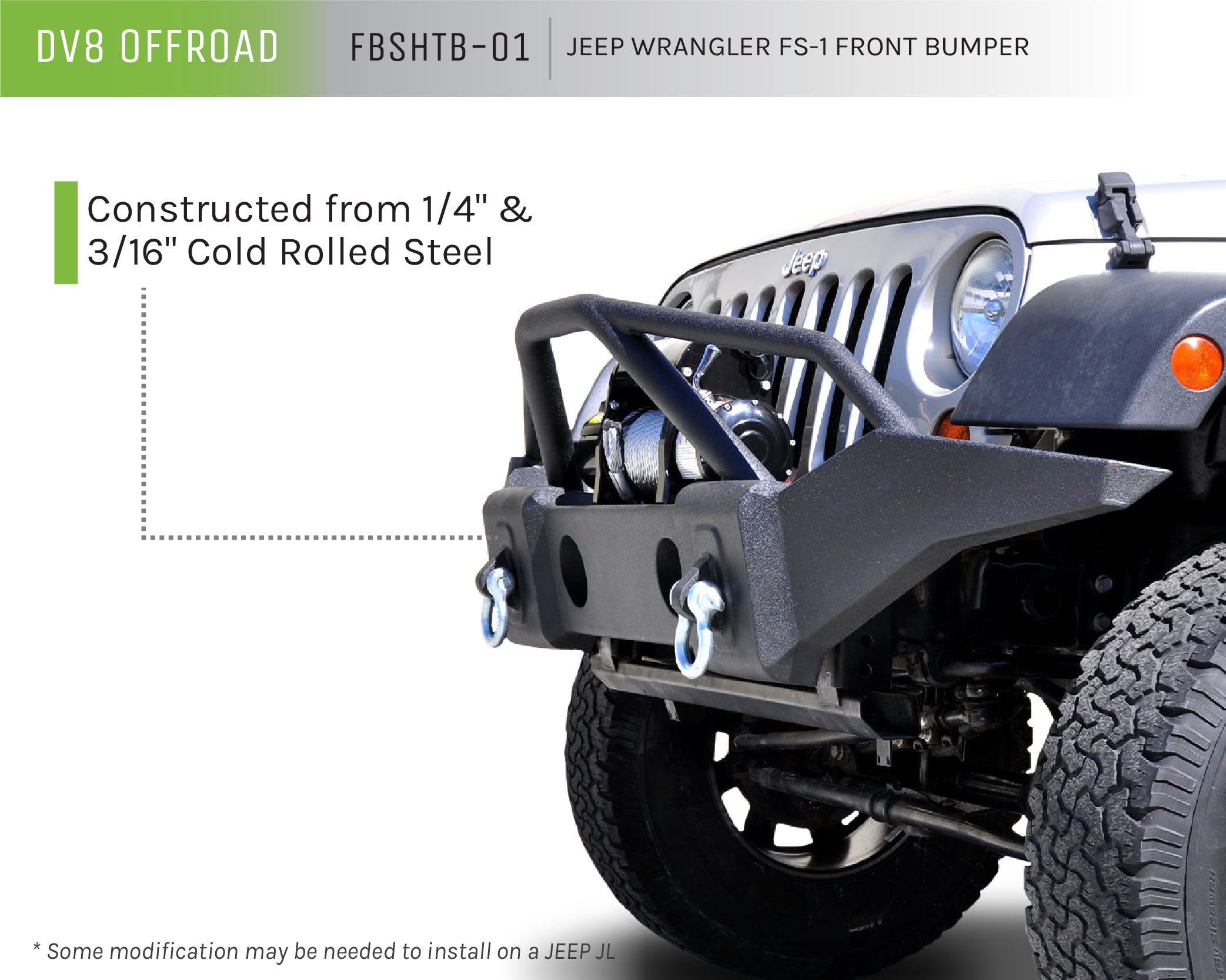 DV8 OFFROAD FBSHTB-01 JEEP WRANGLER FS-1 FRONT BUMPER

Constructed from 1/4" & 3/16" Cold Rolled Steel

Jeep

* Some modification may be needed to install on a JEEP JL