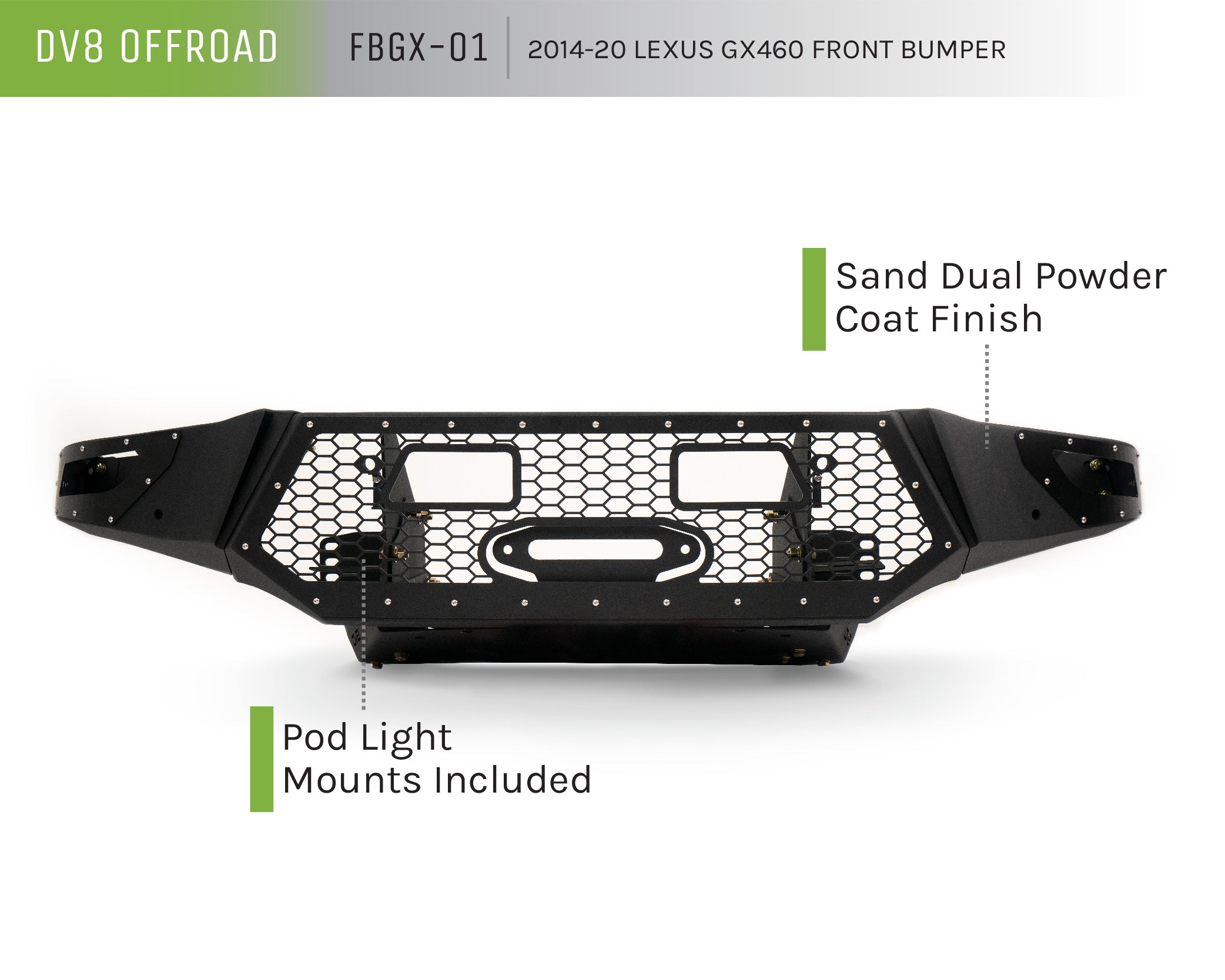 DV8 OFFROAD FBGX-01 2014-20 LEXUS GX460 FRONT BUMPER

Sand Dual Powder Coat Finish

Pod Light Mounts Included