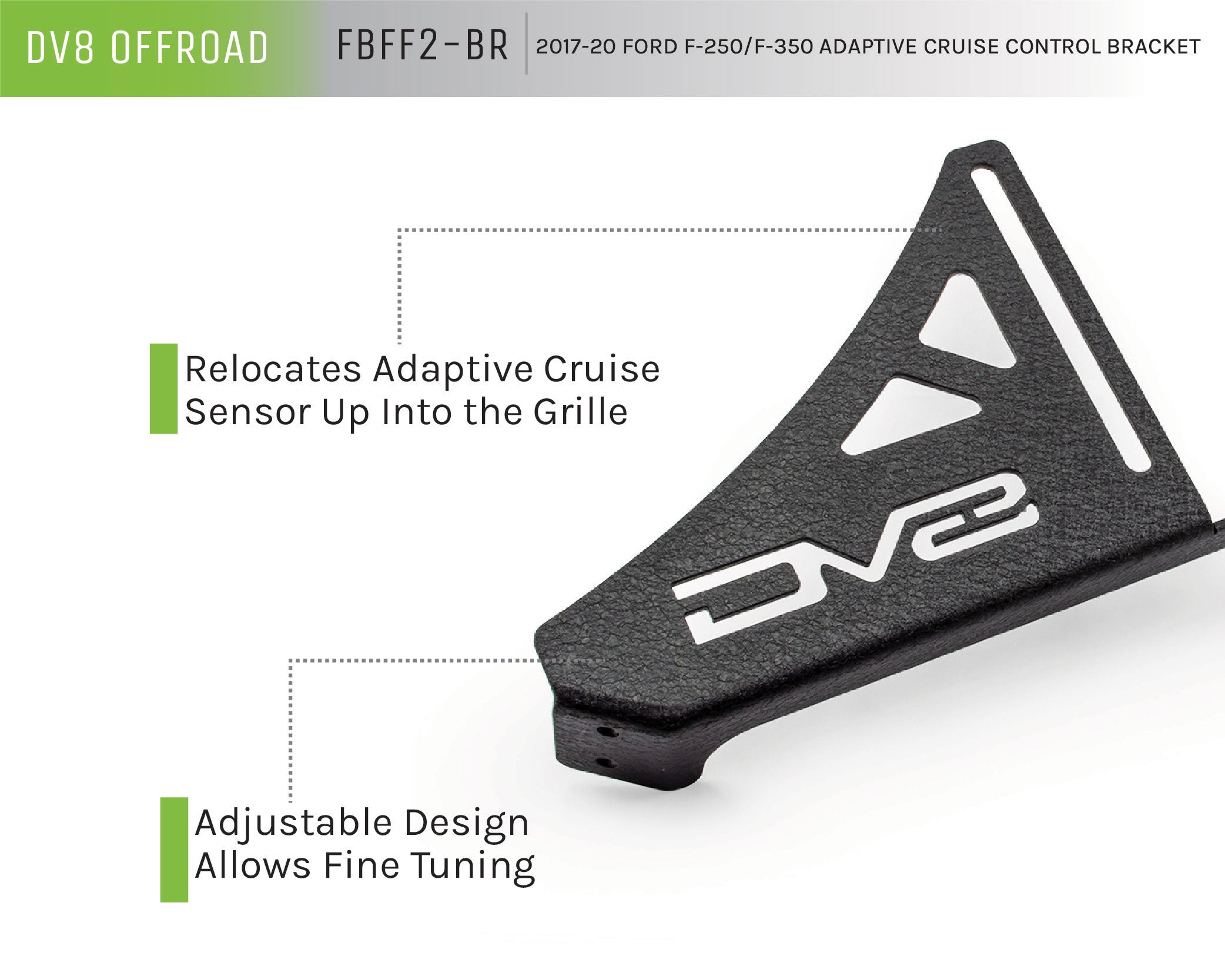 DV8 OFFROAD

FBFF2-BR

2017-20 FORD F-250/F-350 ADAPTIVE CRUISE CONTROL BRACKET

Relocates Adaptive Cruise Sensor Up Into the Grille

DV8

Adjustable Design Allows Fine Tuning