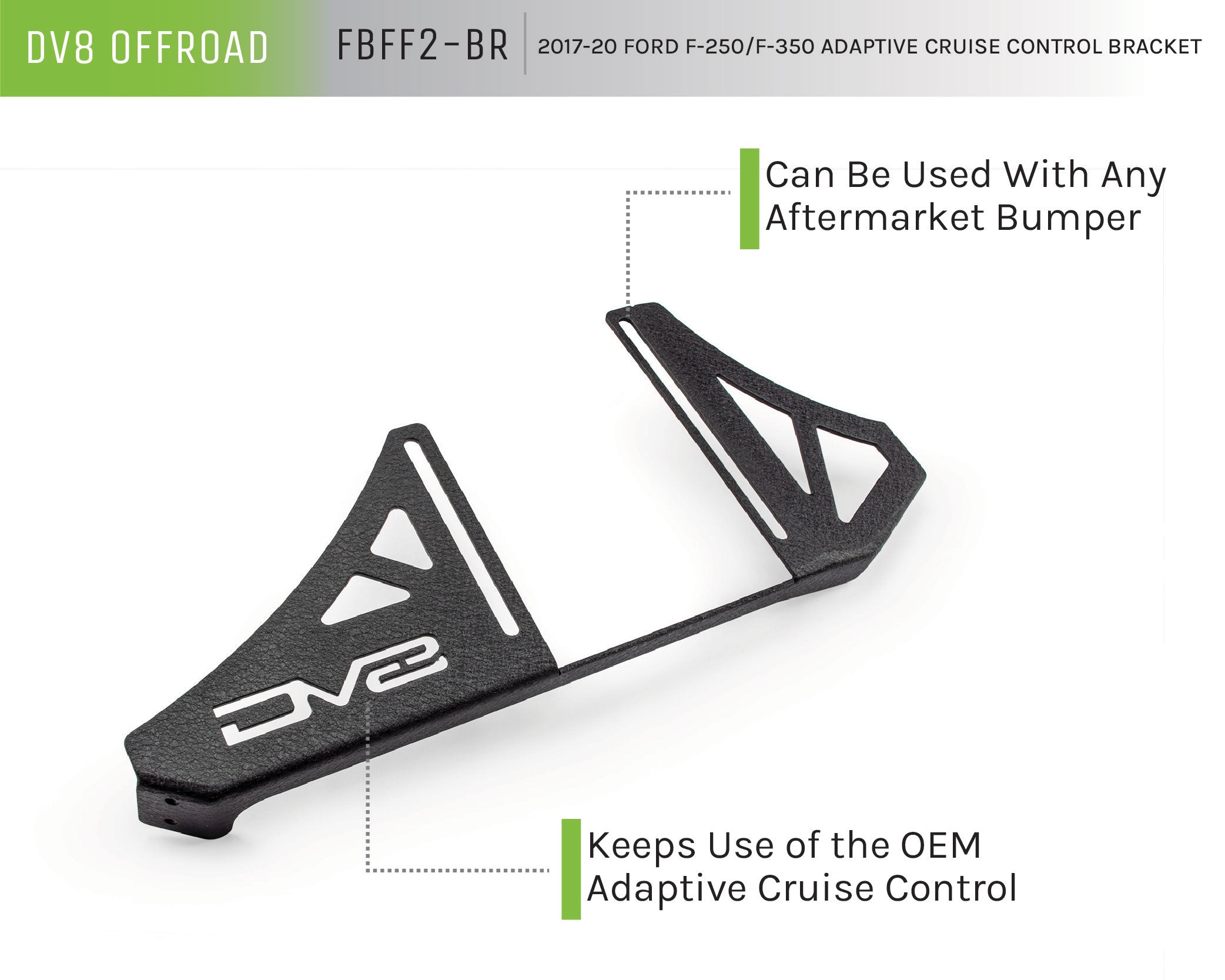 DV8 OFFROAD FBFF2-BR 2017-20 FORD F-250/F-350 ADAPTIVE CRUISE CONTROL BRACKET

Can Be Used With Any Aftermarket Bumper

DV8

Keeps Use of the OEM Adaptive Cruise Control