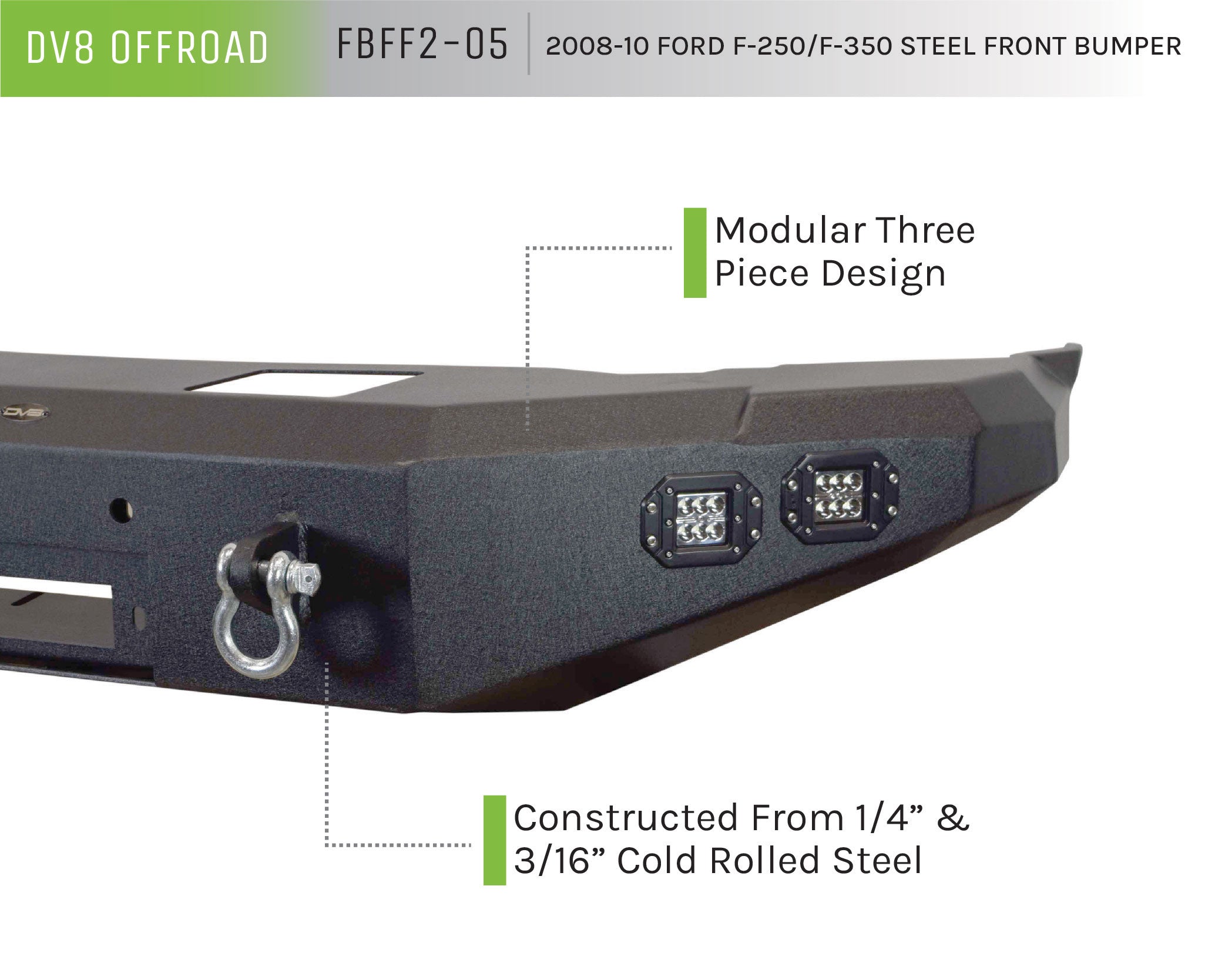 DV8 OFFROAD FBFF2-05 2008-10 FORD F-250/F-350 STEEL FRONT BUMPER

Modular Three Piece Design

DV8

Constructed From 1/4” & 3/16” Cold Rolled Steel