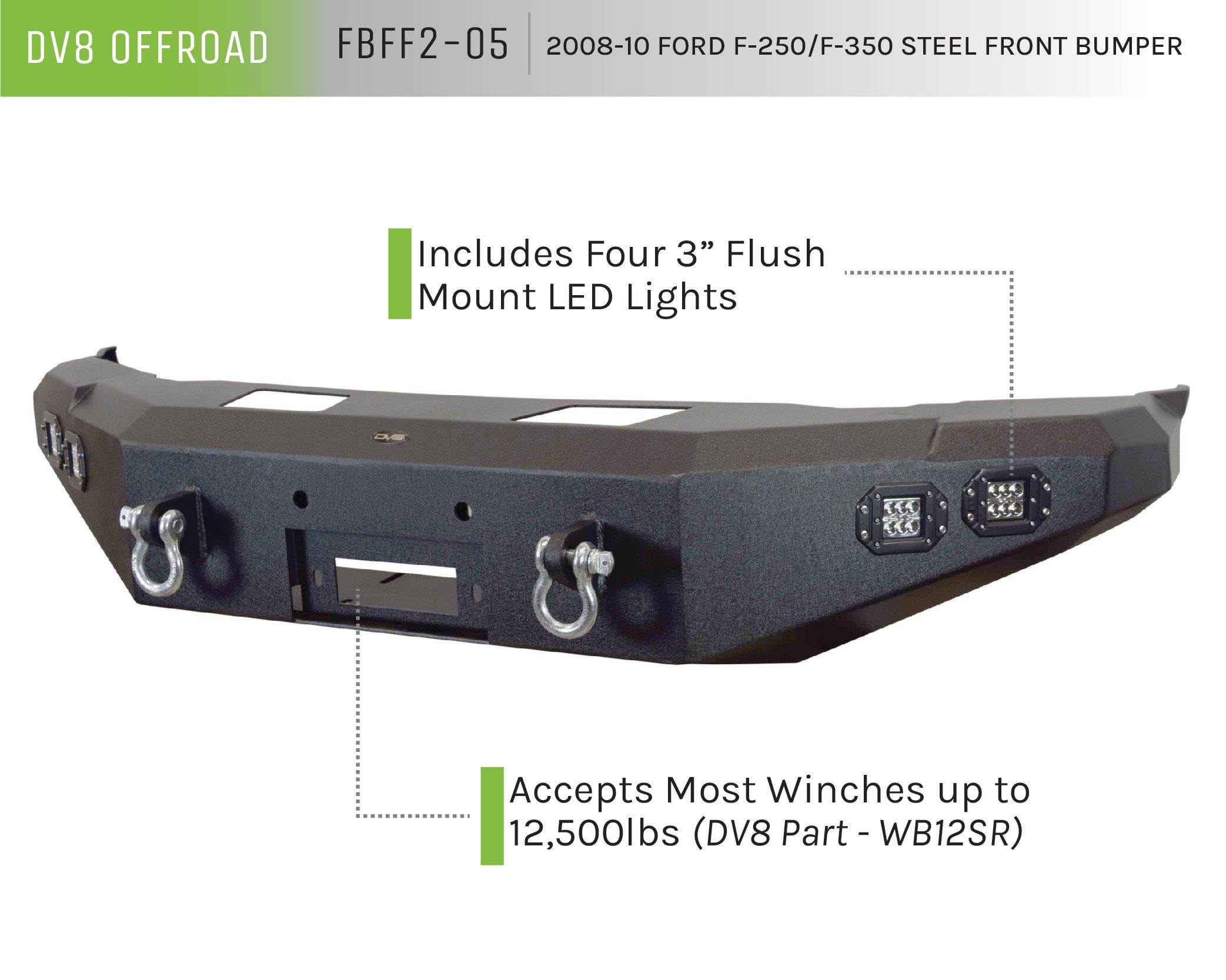 DV8 OFFROAD FBFF2-05 2008-10 FORD F-250/F-350 STEEL FRONT BUMPER

Includes Four 3” Flush Mount LED Lights

DV8

Accepts Most Winches up to 12,500lbs (DV8 Part - WB12SR)