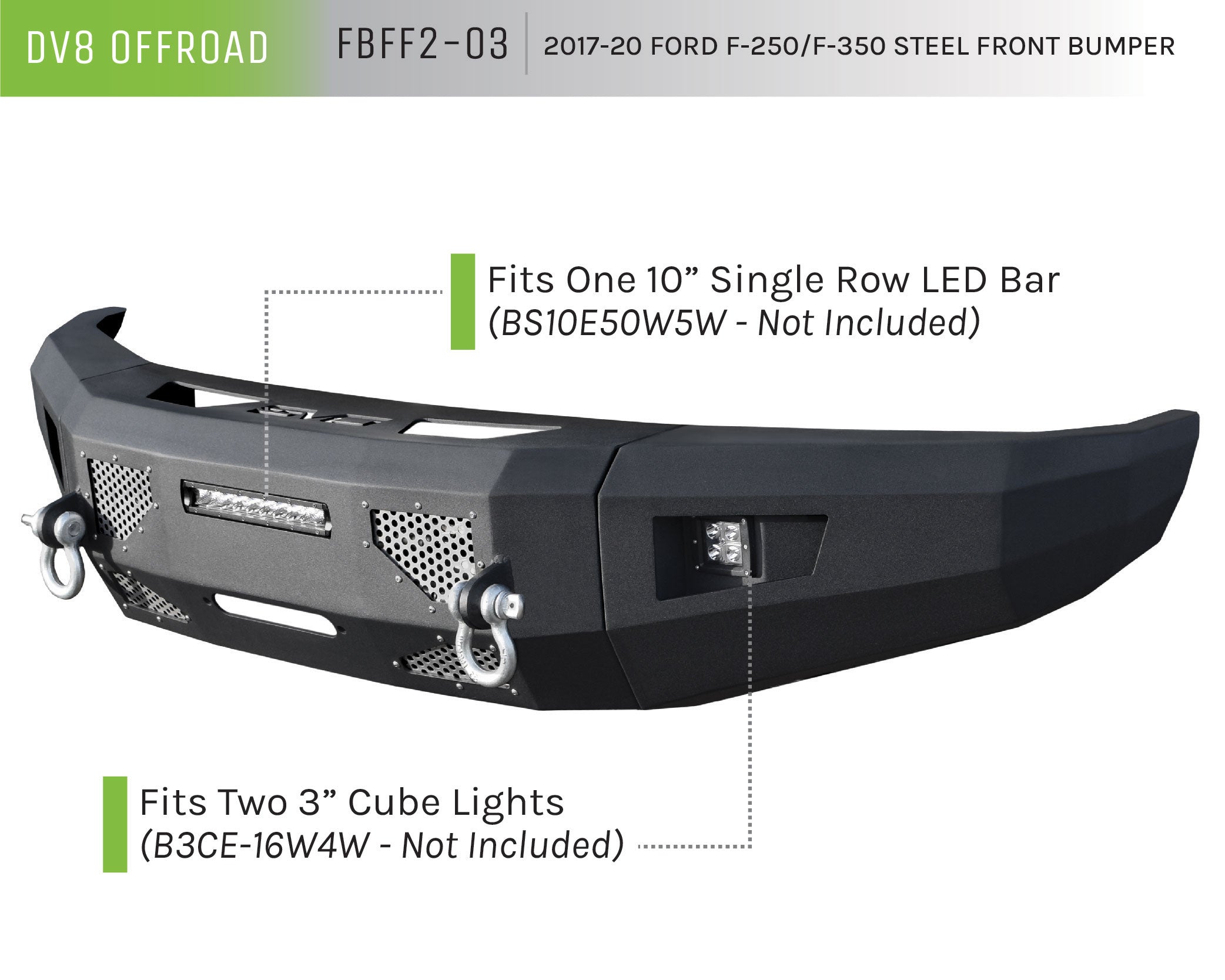 DV8 OFFROAD FBFF2-03 2017-20 FORD F-250/F-350 STEEL FRONT BUMPER

Fits One 10” Single Row LED Bar
(BS10E50W5W - Not Included)

Fits Two 3” Cube Lights
(B3CE-16W4W - Not Included)