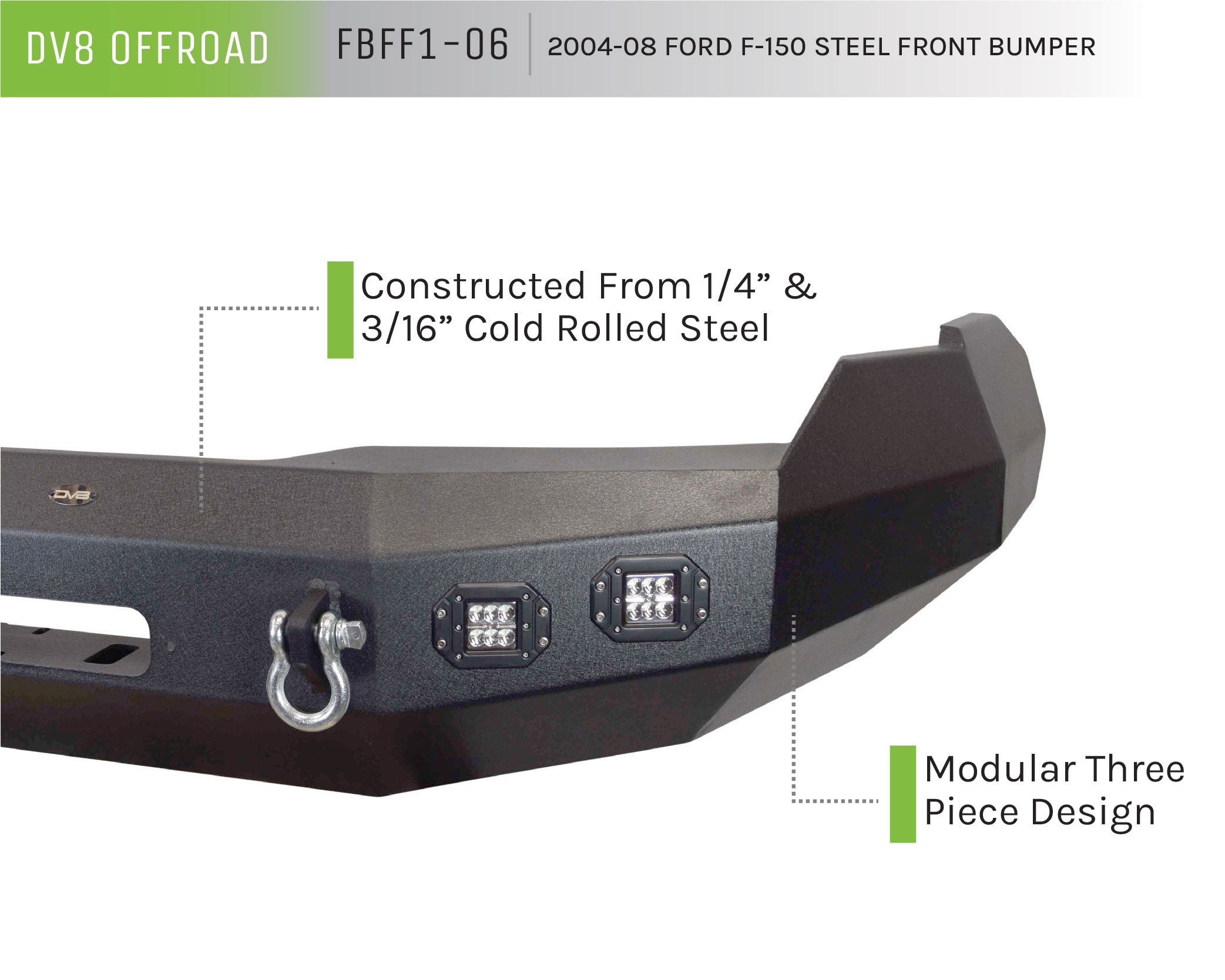 DV8 OFFROAD FBFF1-06 2004-08 FORD F-150 STEEL FRONT BUMPER

Constructed From 1/4” & 3/16” Cold Rolled Steel

DV8

Modular Three Piece Design