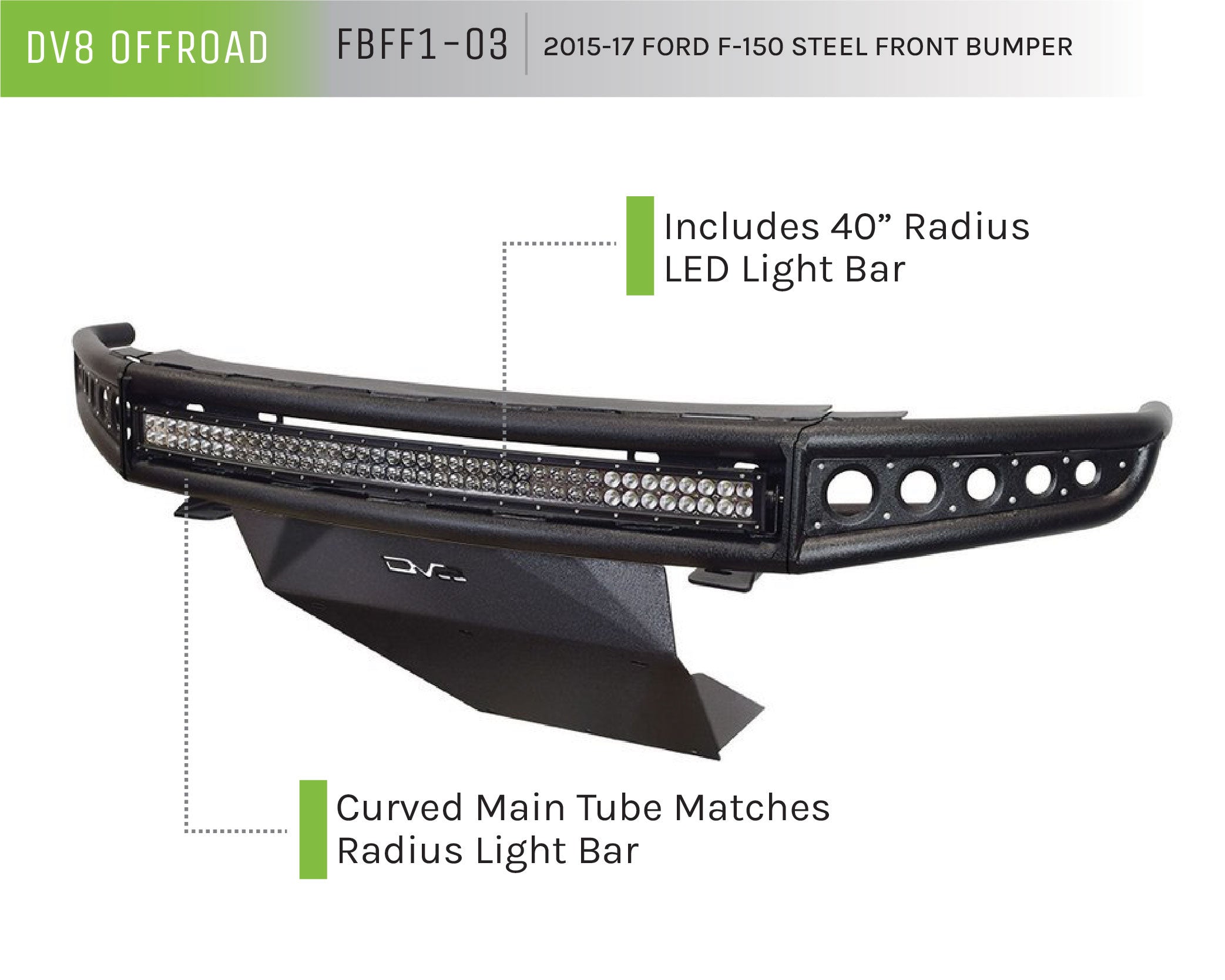 DV8 OFFROAD FBFF1-03 2015-17 FORD F-150 STEEL FRONT BUMPER

Includes 40” Radius LED Light Bar

DV8

Curved Main Tube Matches Radius Light Bar