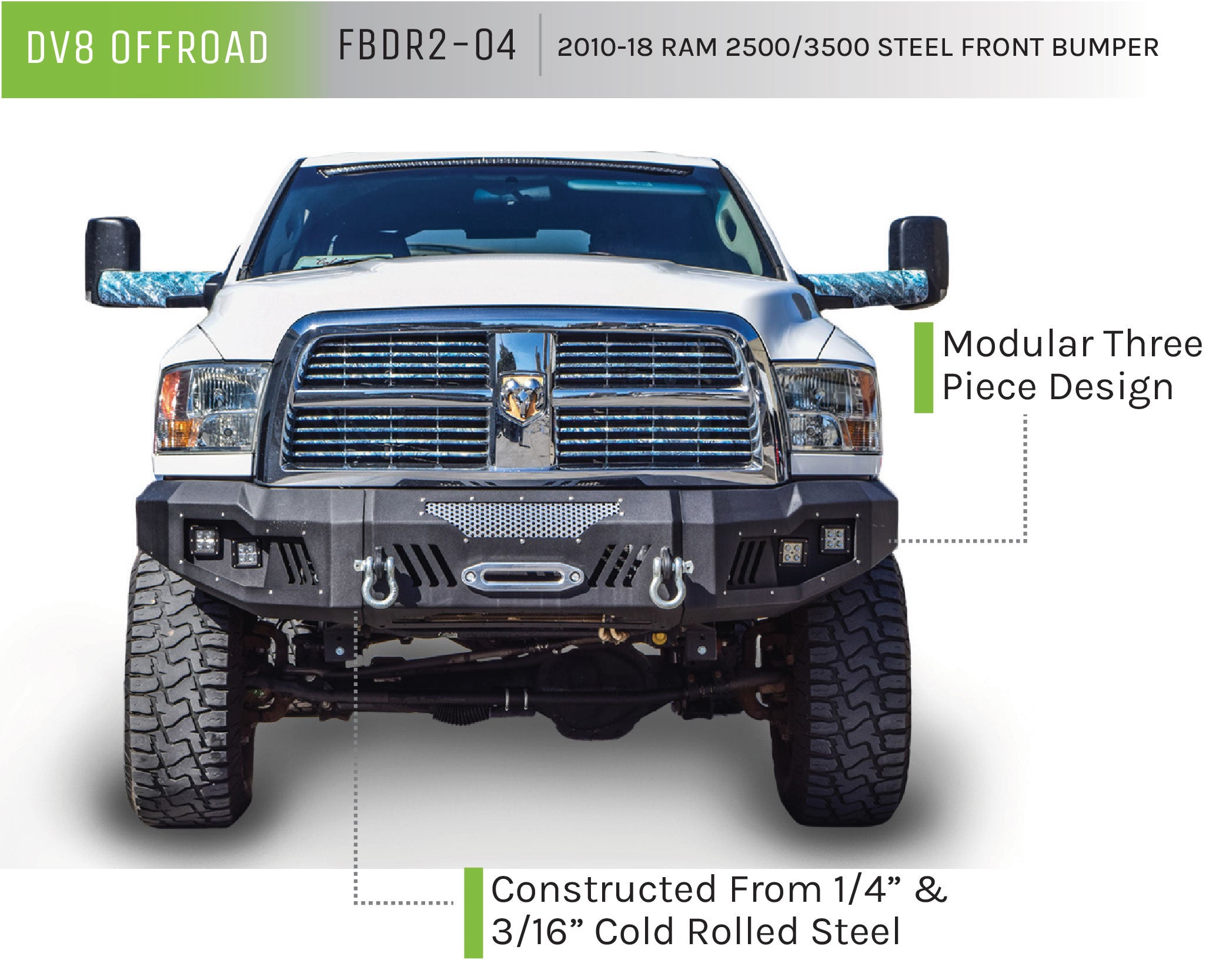 DV8 OFFROAD FBDR2-04 2010-18 RAM 2500/3500 STEEL FRONT BUMPER

Modular Three Piece Design

Constructed From 1/4” & 3/16” Cold Rolled Steel