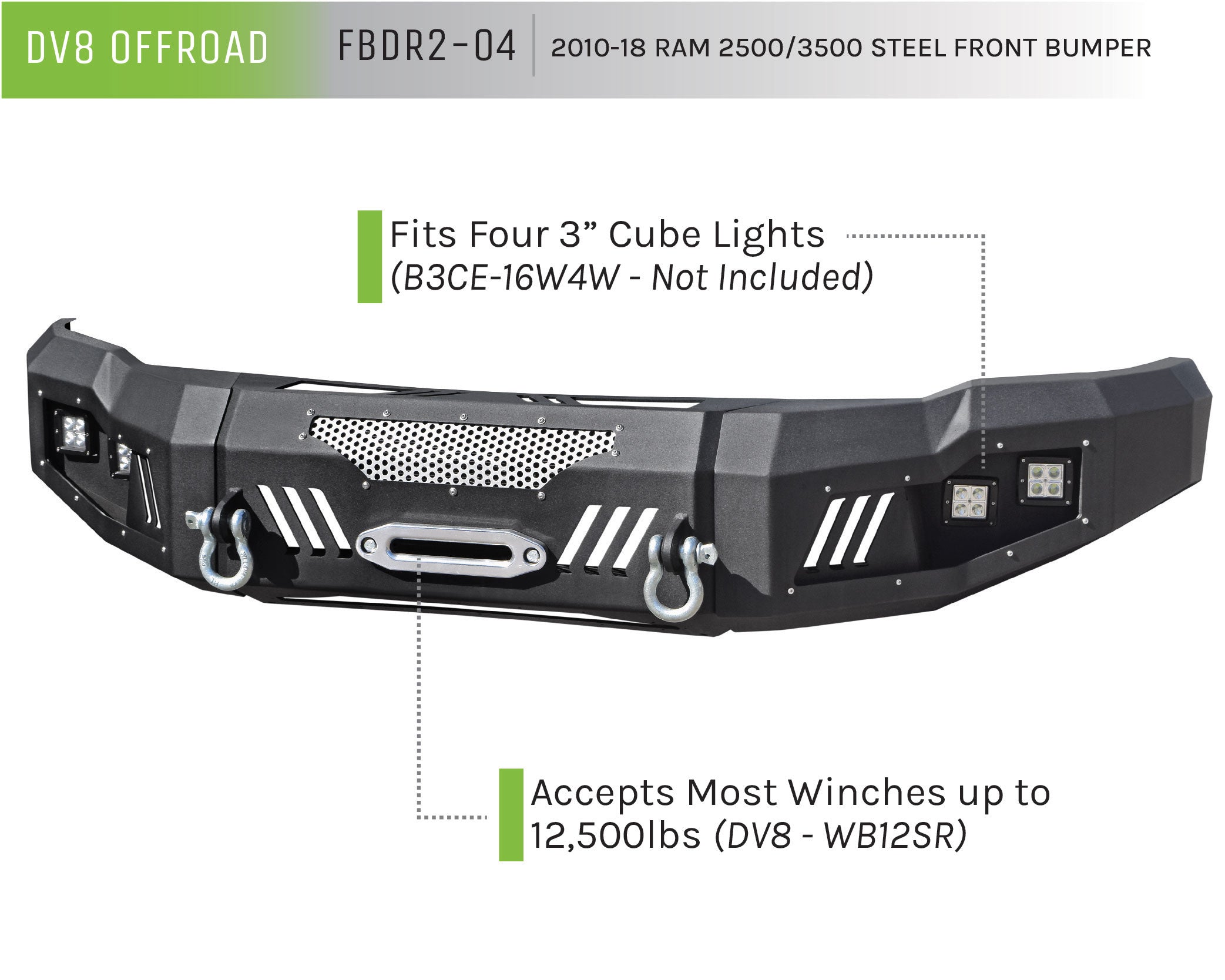 DV8 OFFROAD FBDR2-04 2010-18 RAM 2500/3500 STEEL FRONT BUMPER

Fits Four 3” Cube Lights
(B3CE-16W4W - Not Included)

Accepts Most Winches up to 12,500lbs (DV8 - WB12SR)