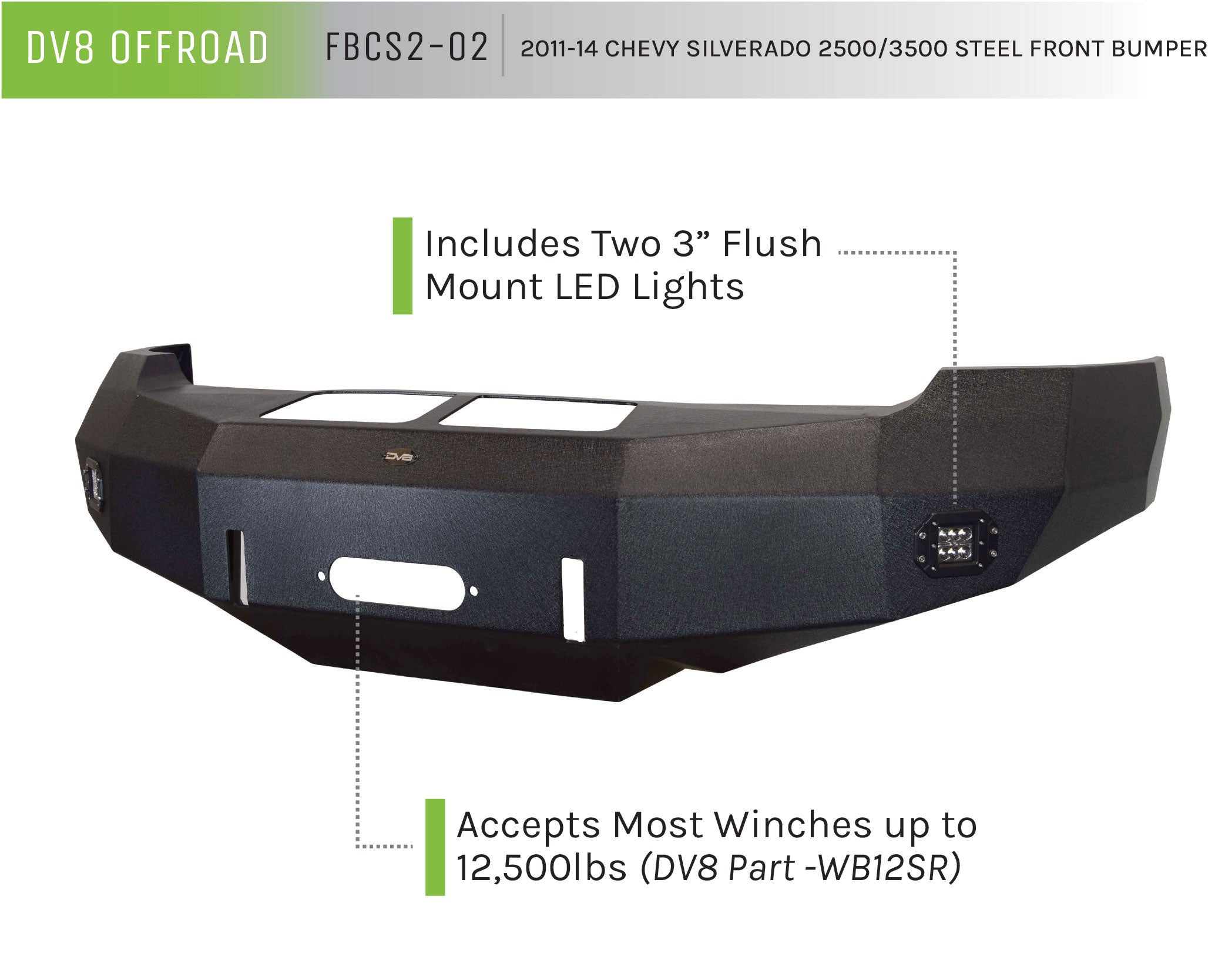 DV8 OFFROAD FBCS2-02 2011-14 CHEVY SILVERADO 2500/3500 STEEL FRONT BUMPER

Includes Two 3” Flush Mount LED Lights

DV8

Accepts Most Winches up to 12,500lbs (DV8 Part -WB12SR)