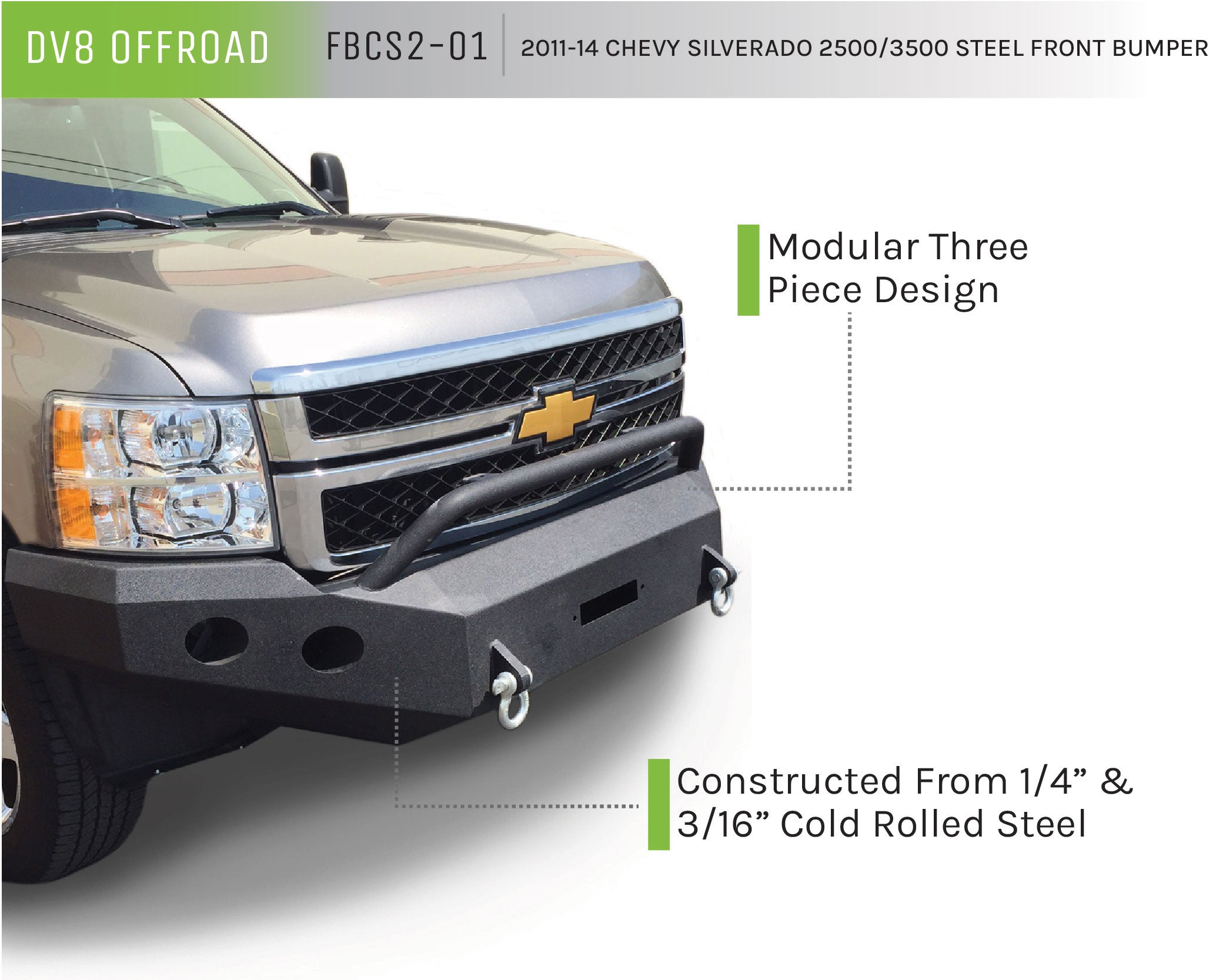 DV8 OFFROAD FBCS2-01 2011-14 CHEVY SILVERADO 2500/3500 STEEL FRONT BUMPER

Modular Three Piece Design

Constructed From 1/4” & 3/16” Cold Rolled Steel