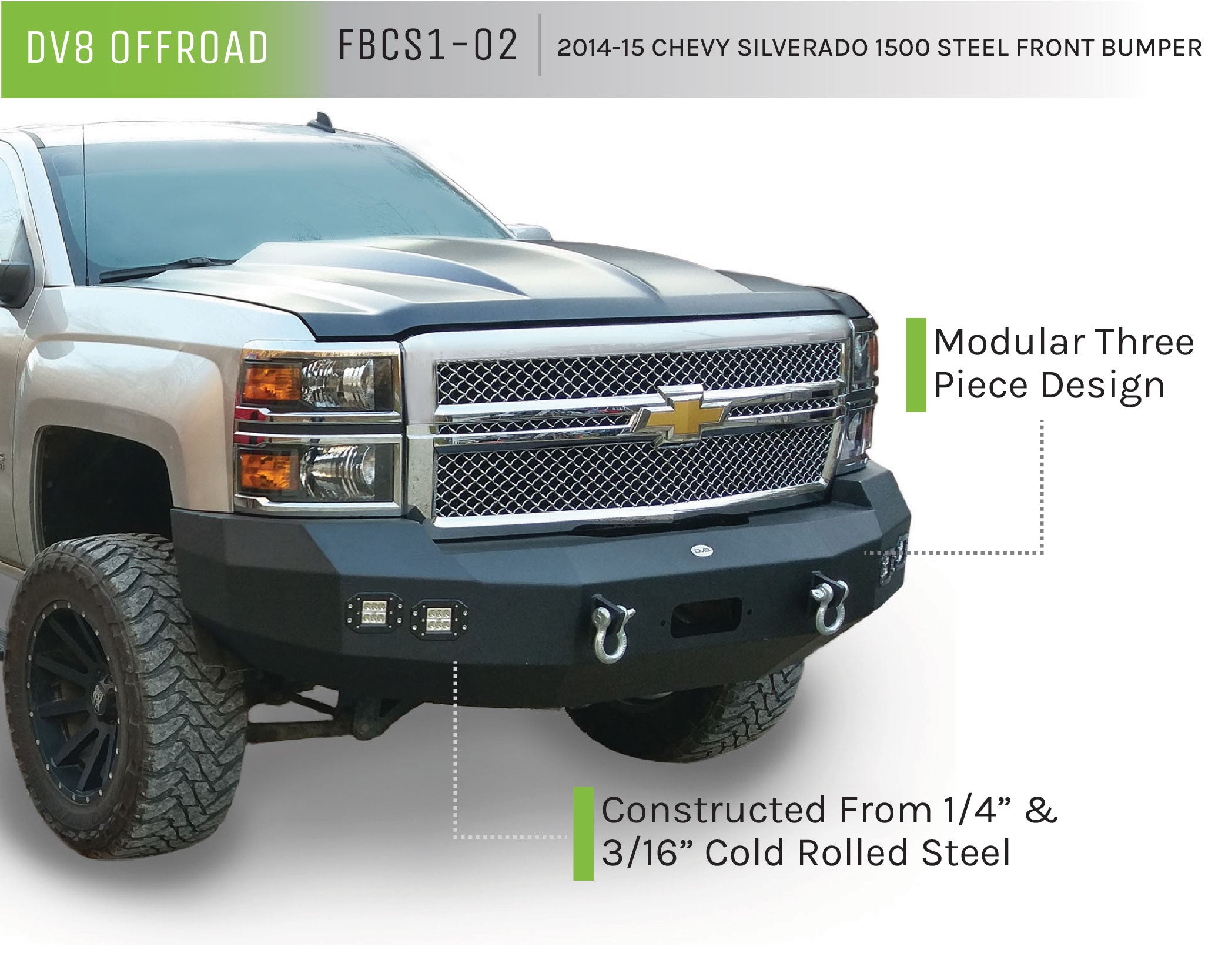 DV8 OFFROAD FBCS1-02 2014-15 CHEVY SILVERADO 1500 STEEL FRONT BUMPER

Modular Three Piece Design

DV8

Constructed From 1/4” & 3/16” Cold Rolled Steel