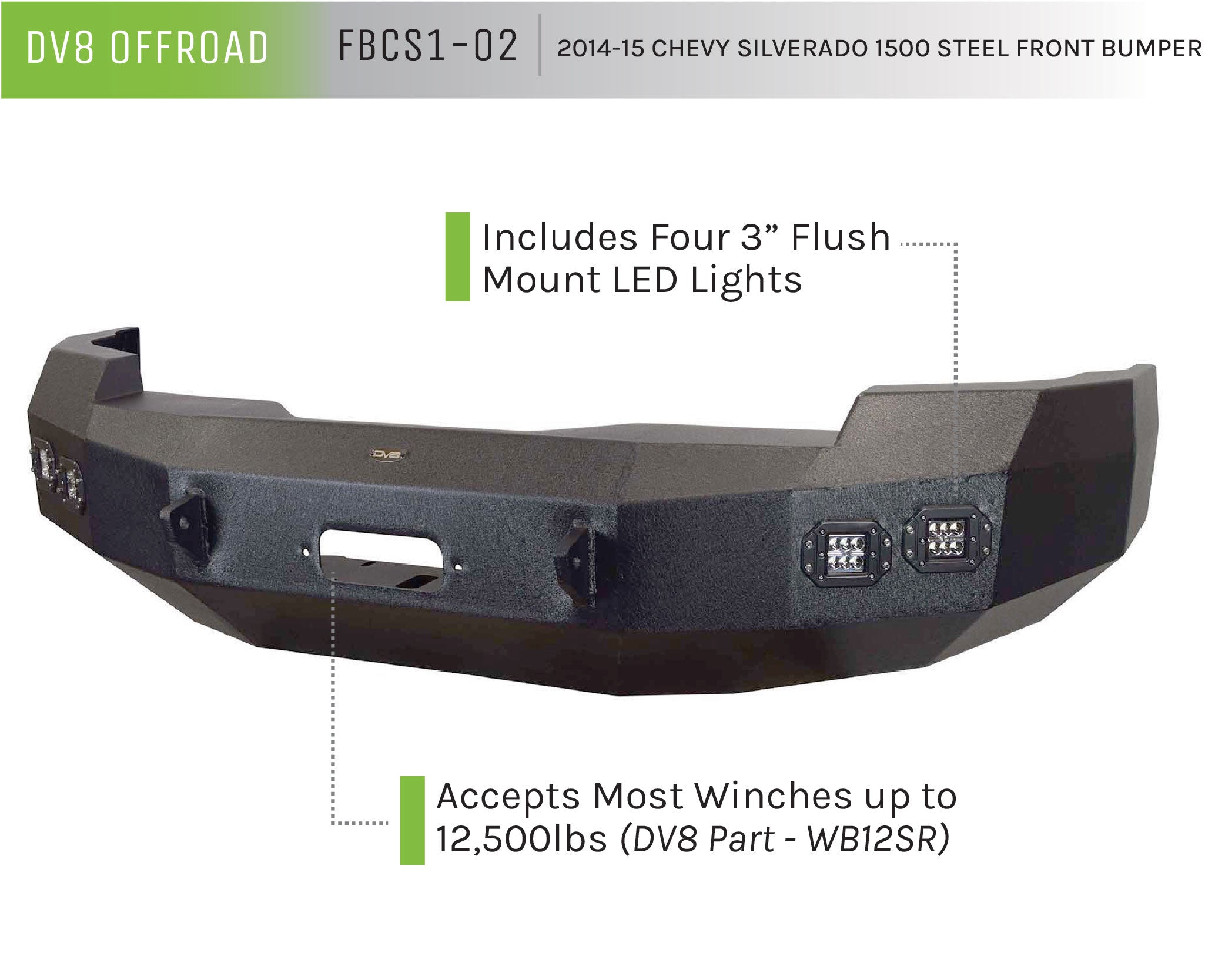 DV8 OFFROAD FBCS1-02 2014-15 CHEVY SILVERADO 1500 STEEL FRONT BUMPER

Includes Four 3” Flush Mount LED Lights

DV8

Accepts Most Winches up to 12,500lbs (DV8 Part - WB12SR)