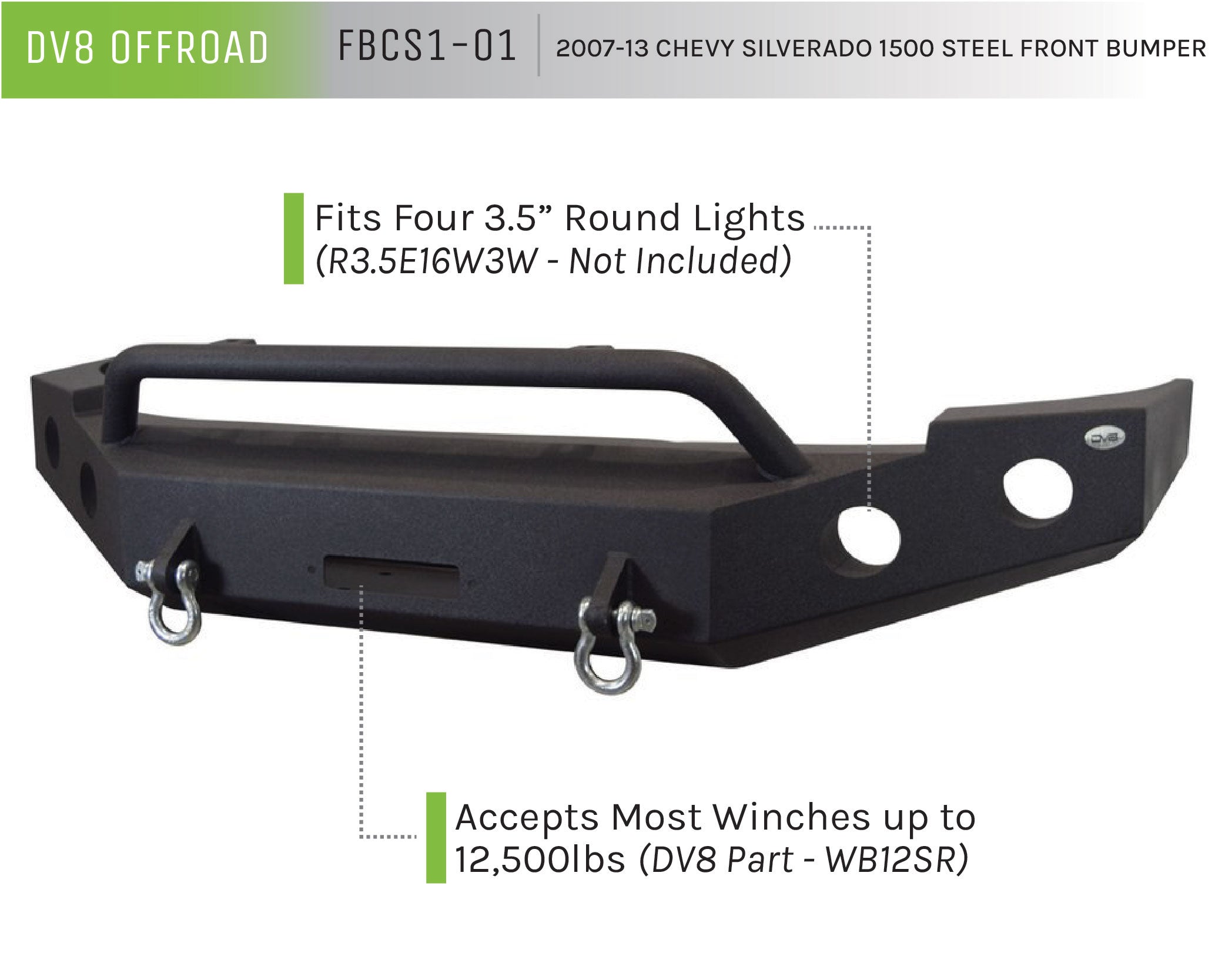 DV8 OFFROAD FBCS1-01 2007-13 CHEVY SILVERADO 1500 STEEL FRONT BUMPER

Fits Four 3.5” Round Lights (R3.5E16W3W - Not Included)

DV8

Accepts Most Winches up to 12,500lbs (DV8 Part - WB12SR)