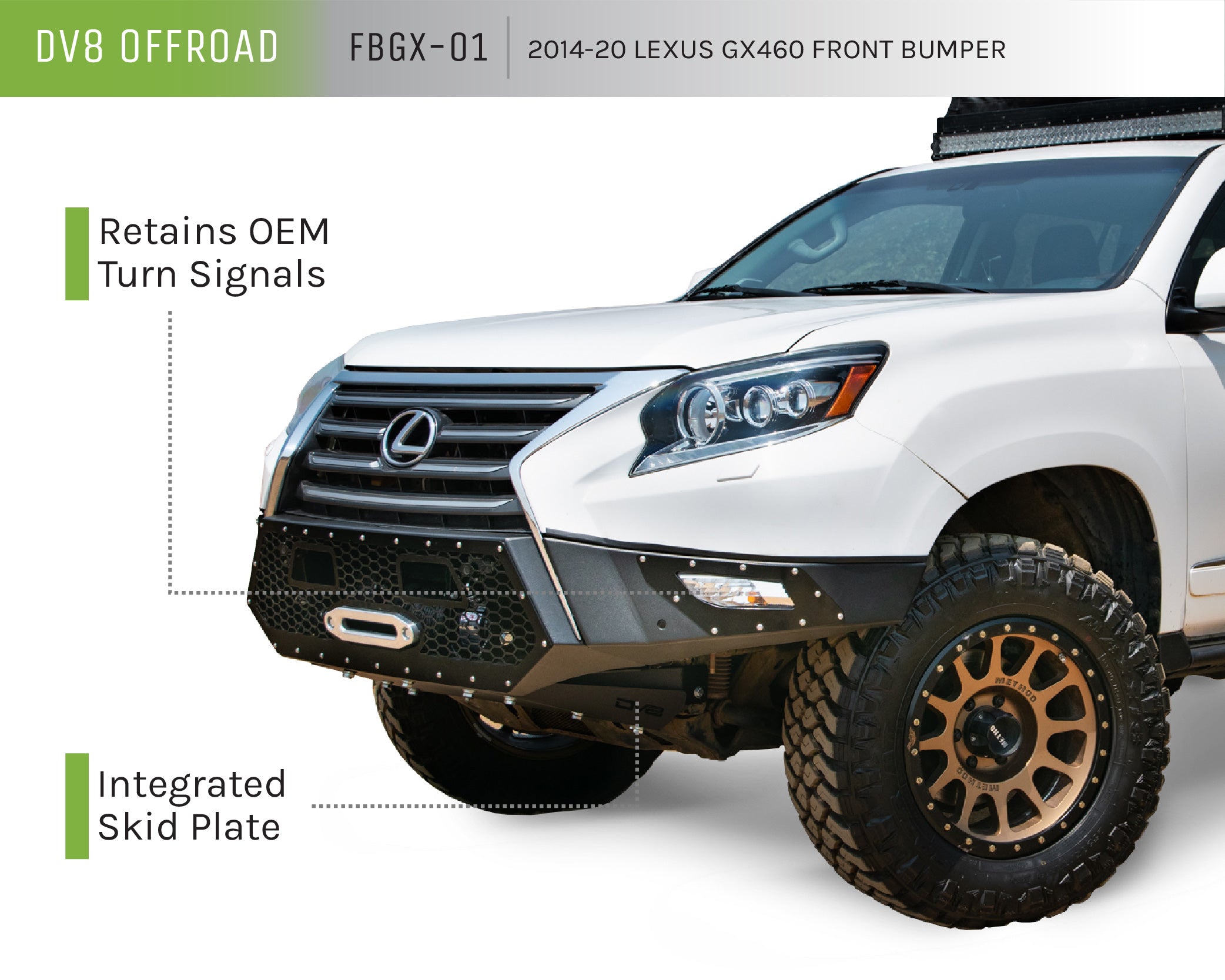 DV8 OFFROAD

FBGX-01

2014-20 LEXUS GX460 FRONT BUMPER

Retains OEM Turn Signals

Integrated Skid Plate

DV8

METHOD

METHOD

METHOD