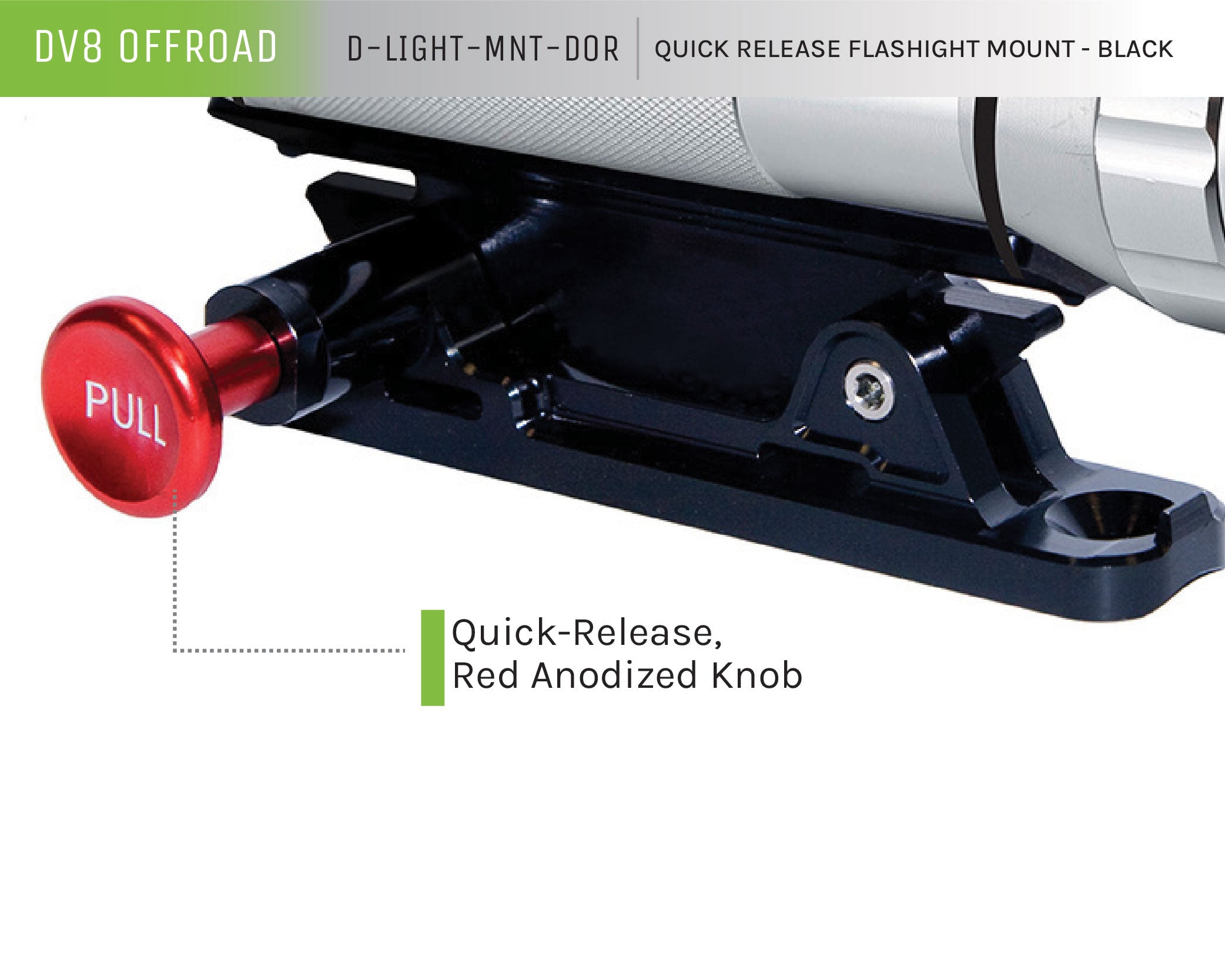 DV8 OFFROAD

D-LIGHT-MNT-DOR

QUICK RELEASE FLASHIGHT MOUNT - BLACK

PULL

Quick-Release,
Red Anodized Knob