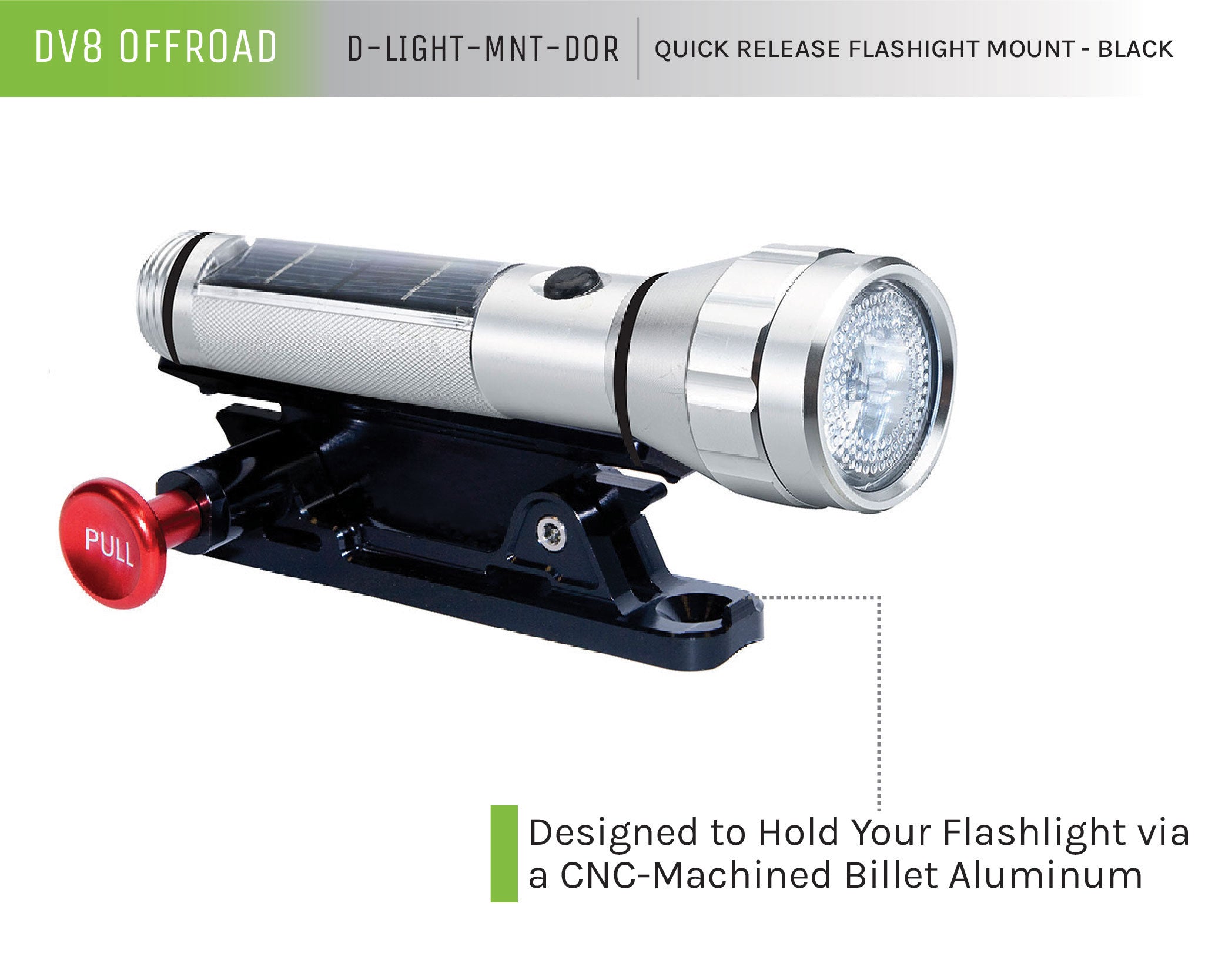 DV8 OFFROAD

D-LIGHT-MNT-DOR

QUICK RELEASE FLASHIGHT MOUNT - BLACK

PULL

Designed to Hold Your Flashlight via a CNC-Machined Billet Aluminum