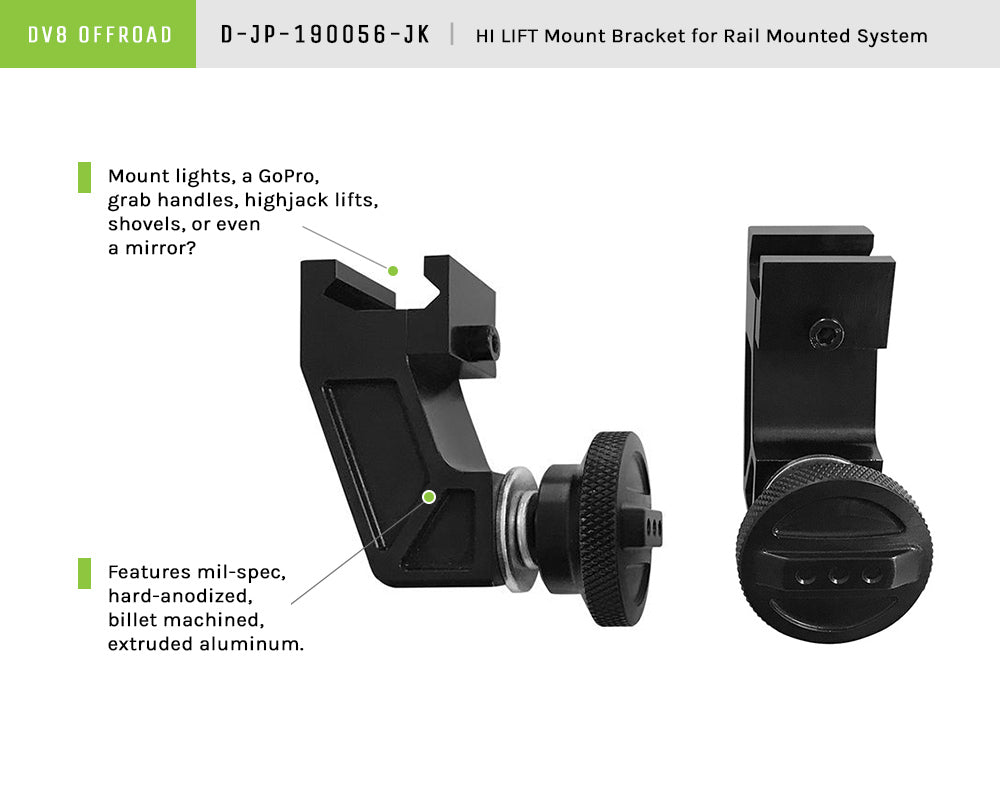 DV8 OFFROAD

D-JP-190056-JK | HI LIFT Mount Bracket for Rail Mounted System

Mount lights, a GoPro, grab handles, highjack lifts, shovels, or even a mirror?

Features mil-spec, hard-anodized, billet machined, extruded aluminum.