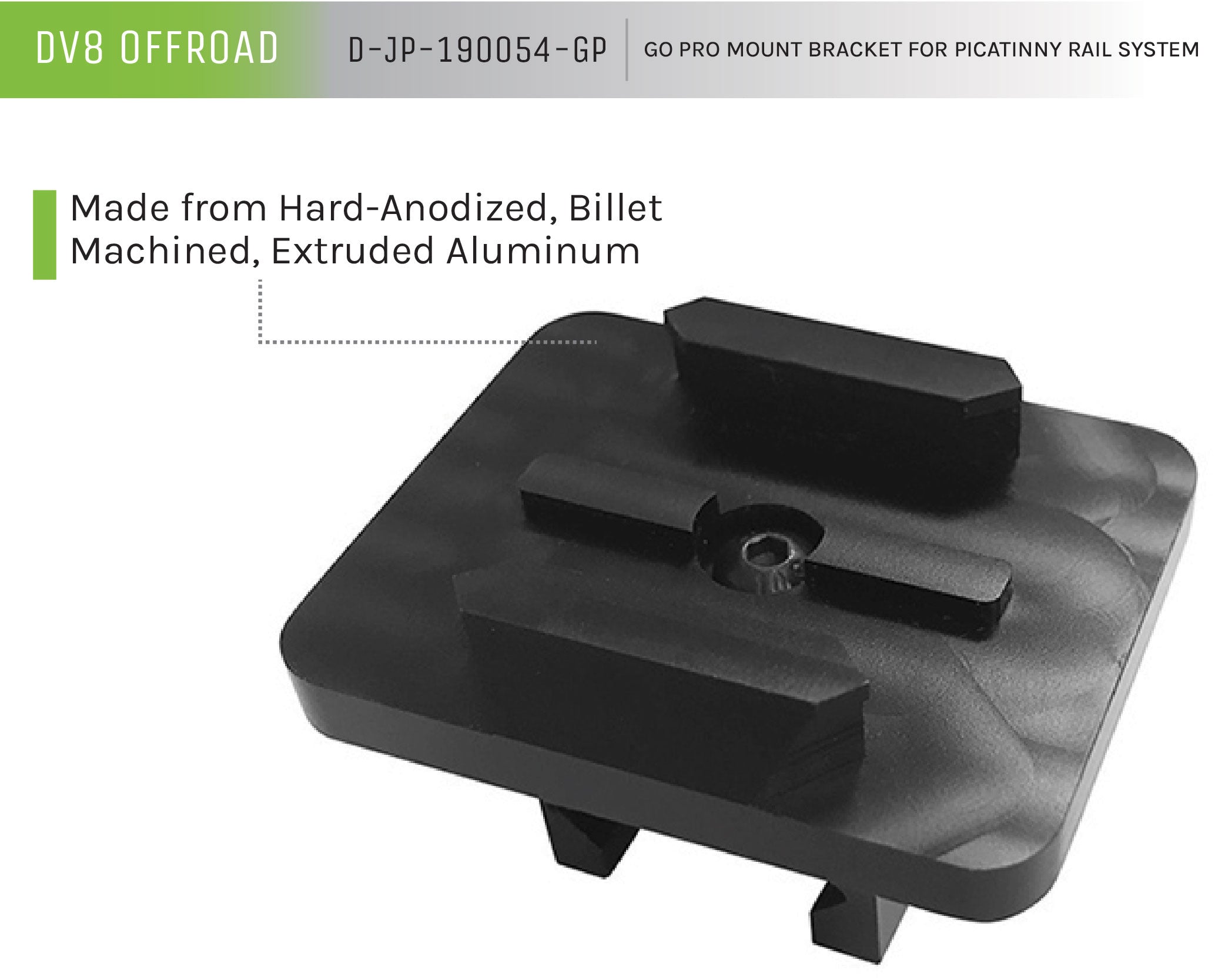 DV8 OFFROAD

D-JP-190054-GP

GO PRO MOUNT BRACKET FOR PICATINNY RAIL SYSTEM

Made from Hard-Anodized, Billet Machined, Extruded Aluminum