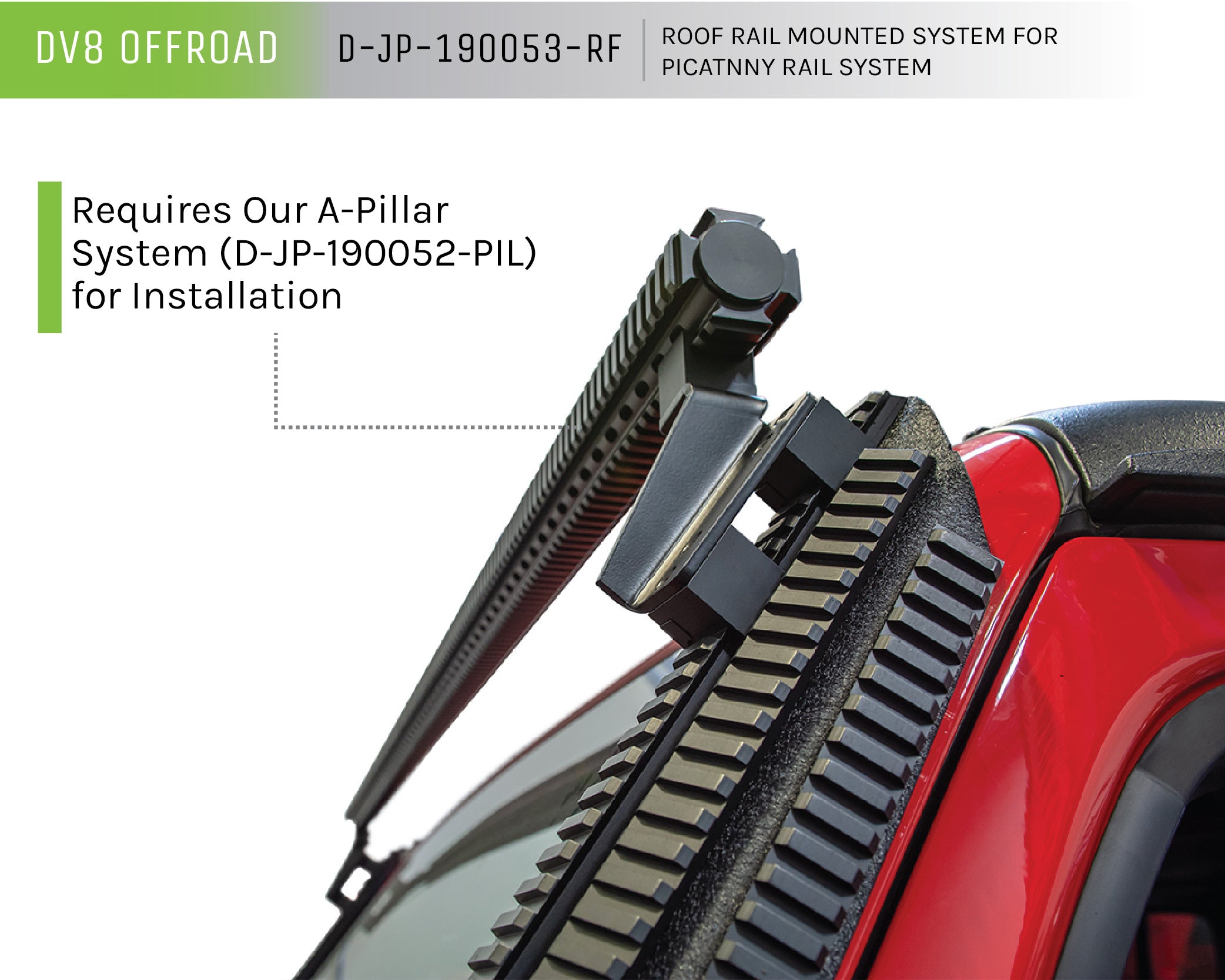 DV8 OFFROAD D-JP-190053-RF ROOF RAIL MOUNTED SYSTEM FOR PICATNNY RAIL SYSTEM

Requires Our A-Pillar System (D-JP-190052-PIL) for Installation