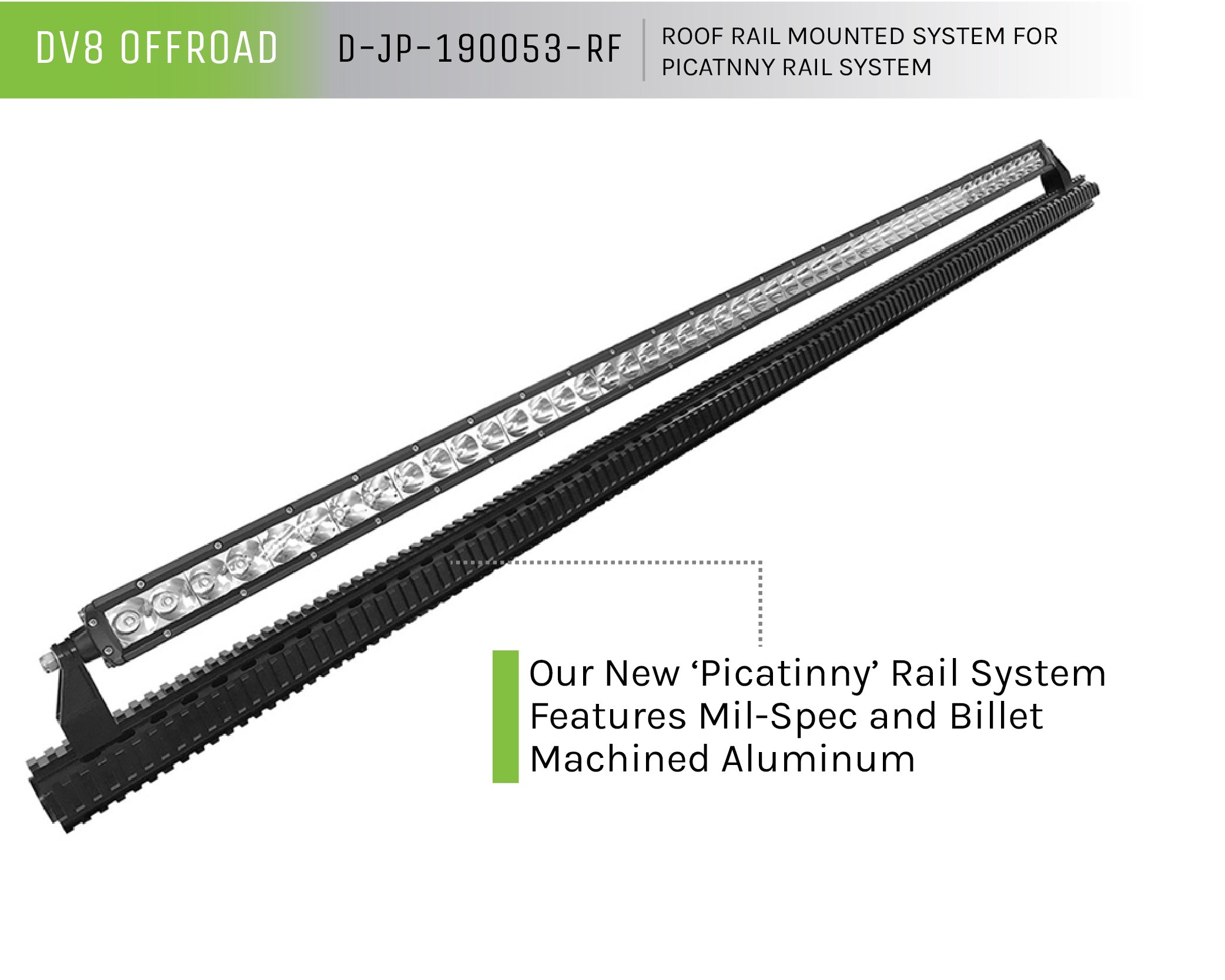 DV8 OFFROAD

D-JP-190053-RF

ROOF RAIL MOUNTED SYSTEM FOR PICATNNY RAIL SYSTEM

Our New ‘Picatinny’ Rail System Features Mil-Spec and Billet Machined Aluminum