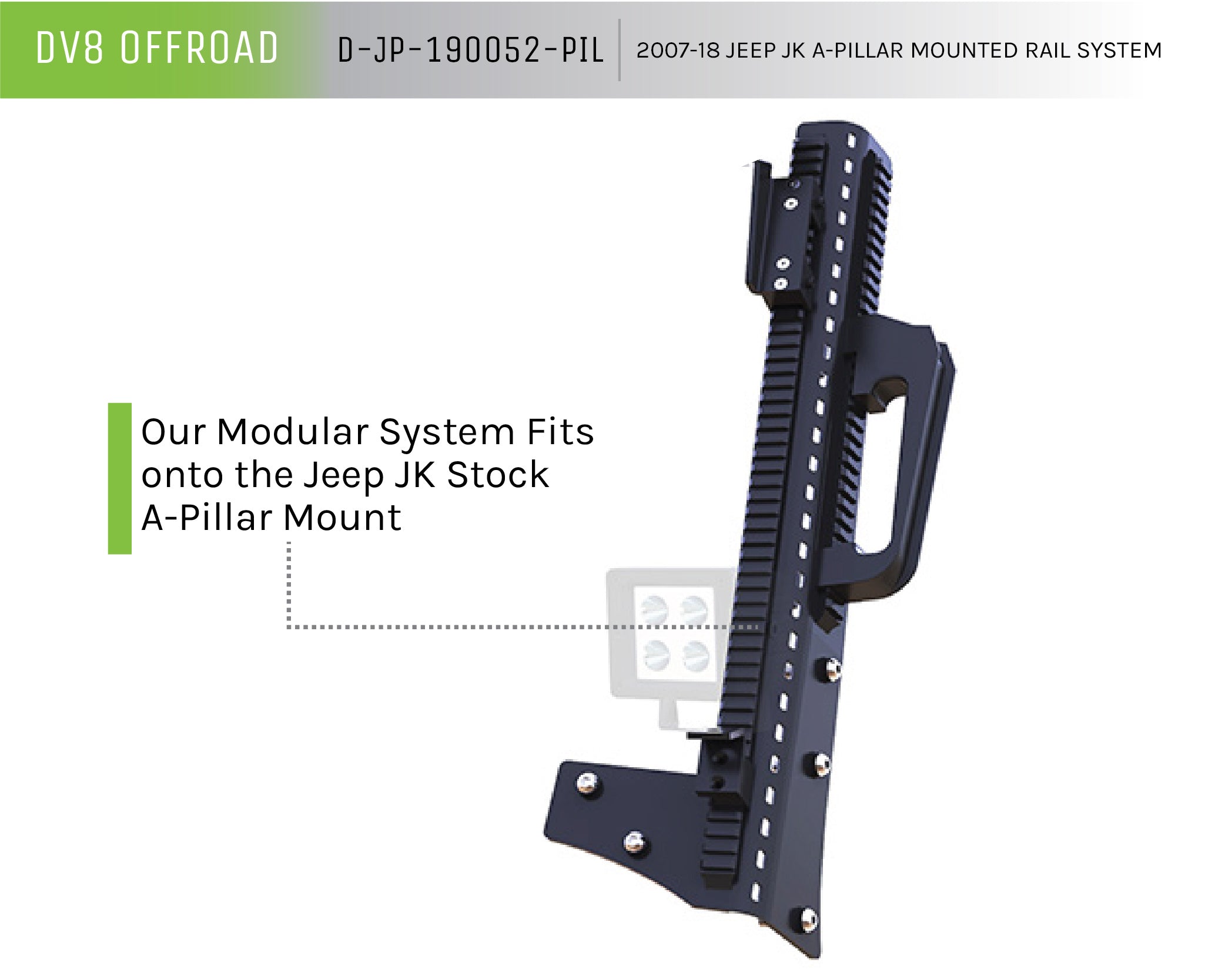 DV8 OFFROAD D-JP-190052-PIL 2007-18 JEEP JK A-PILLAR MOUNTED RAIL SYSTEM

Our Modular System Fits onto the Jeep JK Stock A-Pillar Mount