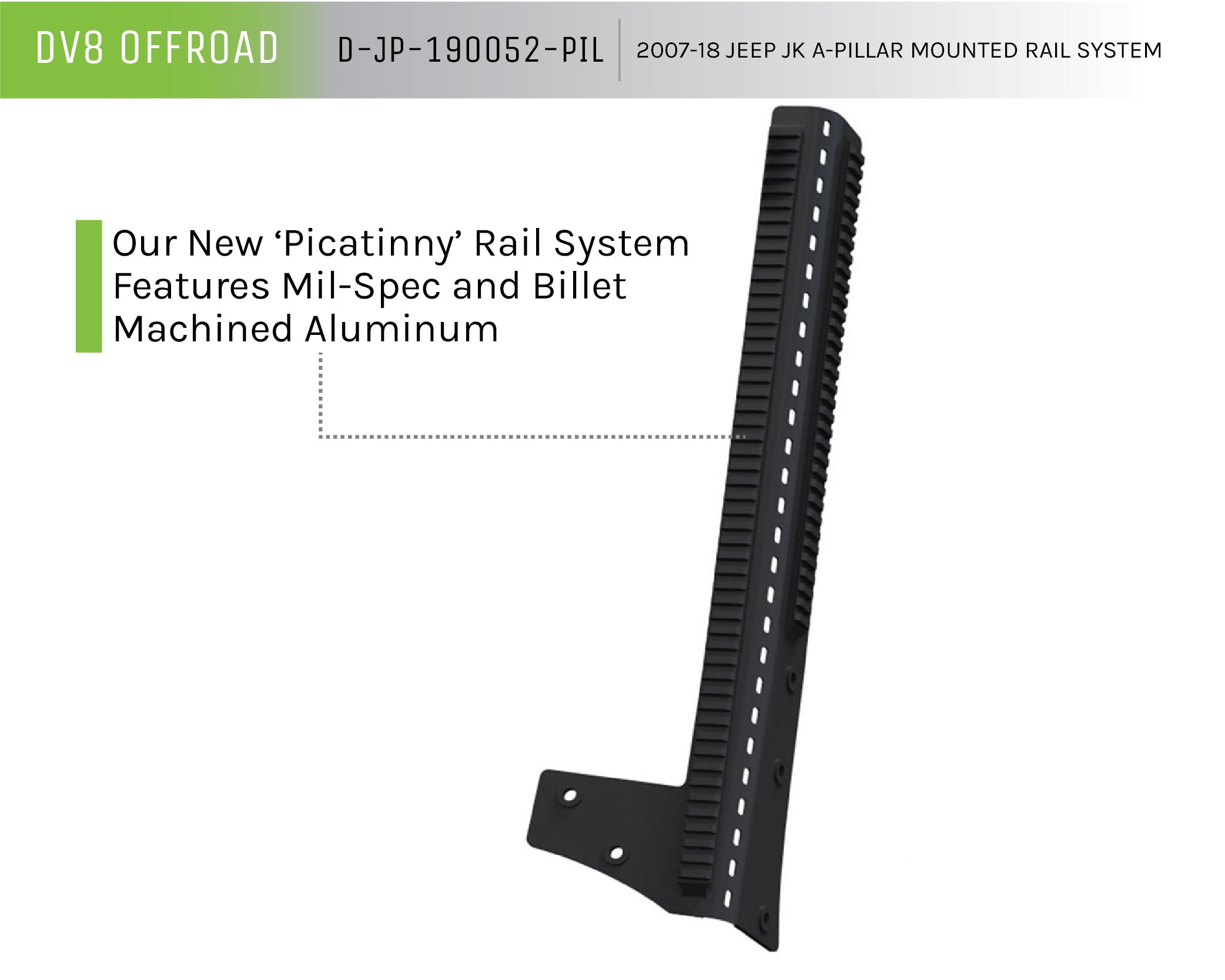 DV8 OFFROAD

D-JP-190052-PIL

2007-18 JEEP JK A-PILLAR MOUNTED RAIL SYSTEM

Our New ‘Picatinny’ Rail System Features Mil-Spec and Billet Machined Aluminum