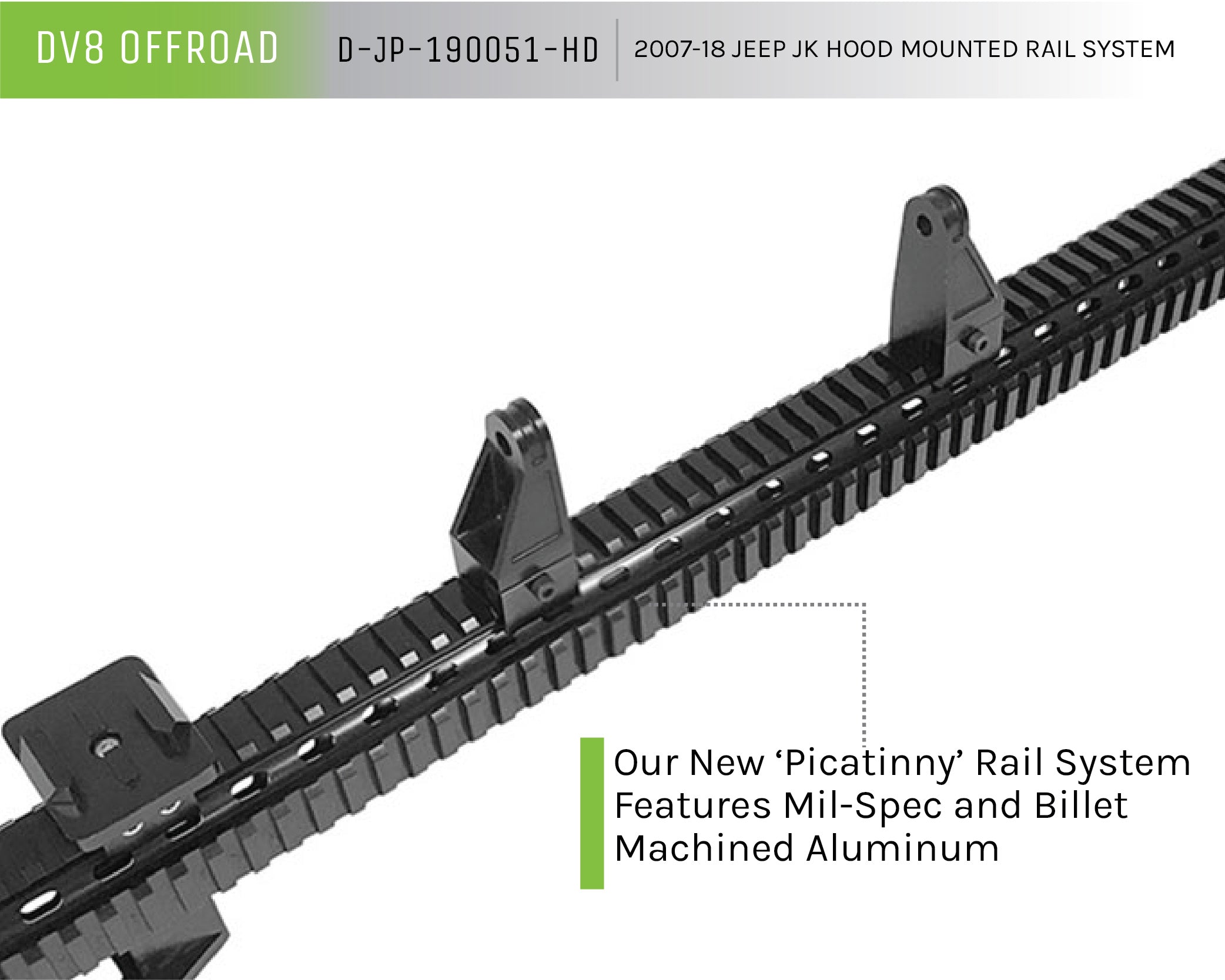 DV8 OFFROAD D-JP-190051-HD 2007-18 JEEP JK HOOD MOUNTED RAIL SYSTEM

Our New ‘Picatinny’ Rail System Features Mil-Spec and Billet Machined Aluminum