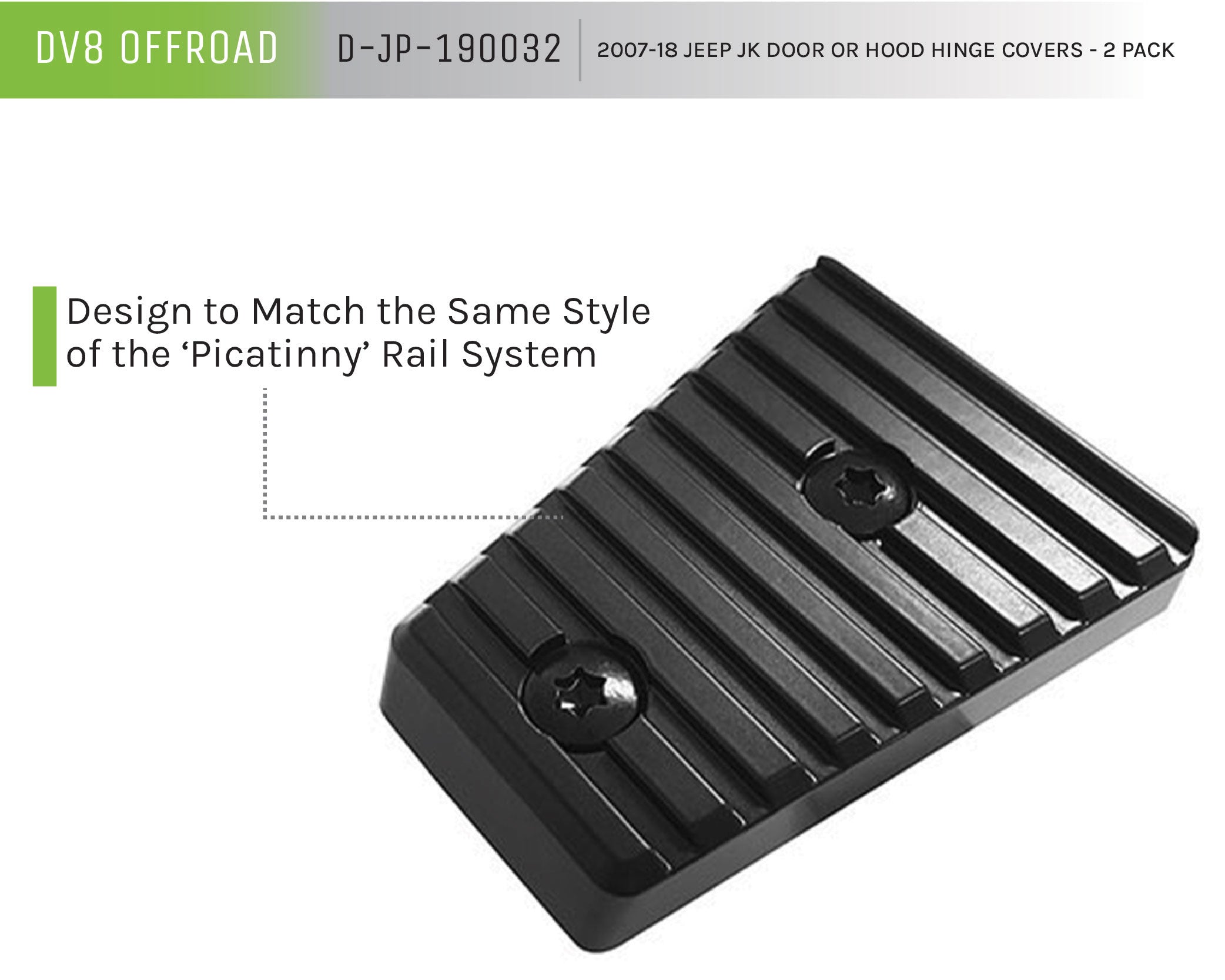 DV8 OFFROAD D-JP-190032 2007-18 JEEP JK DOOR OR HOOD HINGE COVERS - 2 PACK

Design to Match the Same Style of the ‘Picatinny’ Rail System