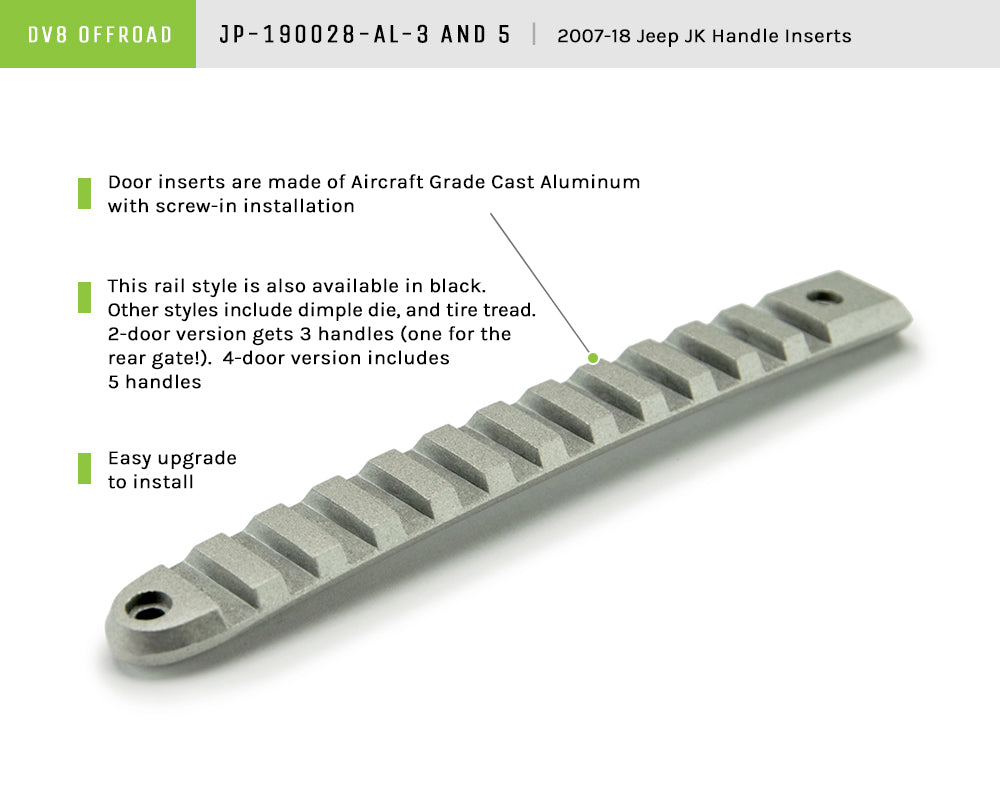 DV8 OFFROAD

JP-190028-AL-3 AND 5 | 2007-18 Jeep JK Handle Inserts

Door inserts are made of Aircraft Grade Cast Aluminum with screw-in installation

This rail style is also available in black. Other styles include dimple die, and tire tread. 2-door version gets 3 handles (one for the rear gate!). 4-door version includes 5 handles

Easy upgrade to install