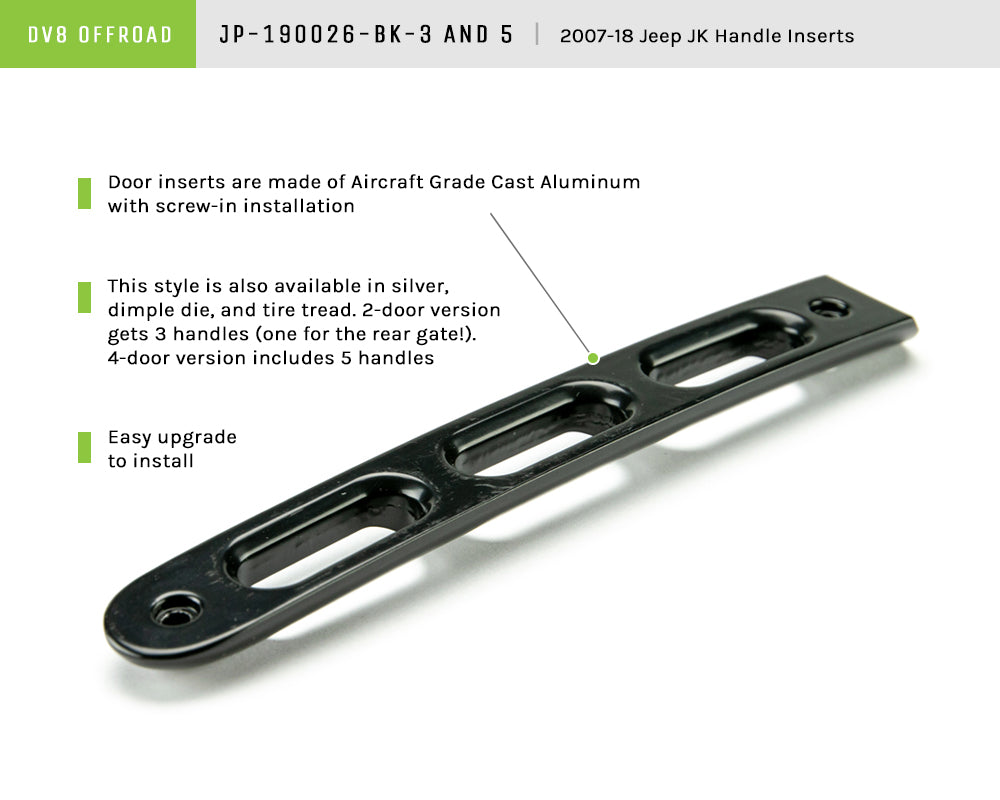 DV8 OFFROAD JP-190026-BK-3 AND 5 | 2007-18 Jeep JK Handle Inserts

Door inserts are made of Aircraft Grade Cast Aluminum with screw-in installation

This style is also available in silver, dimple die, and tire tread. 2-door version gets 3 handles (one for the rear gate!). 4-door version includes 5 handles

Easy upgrade to install