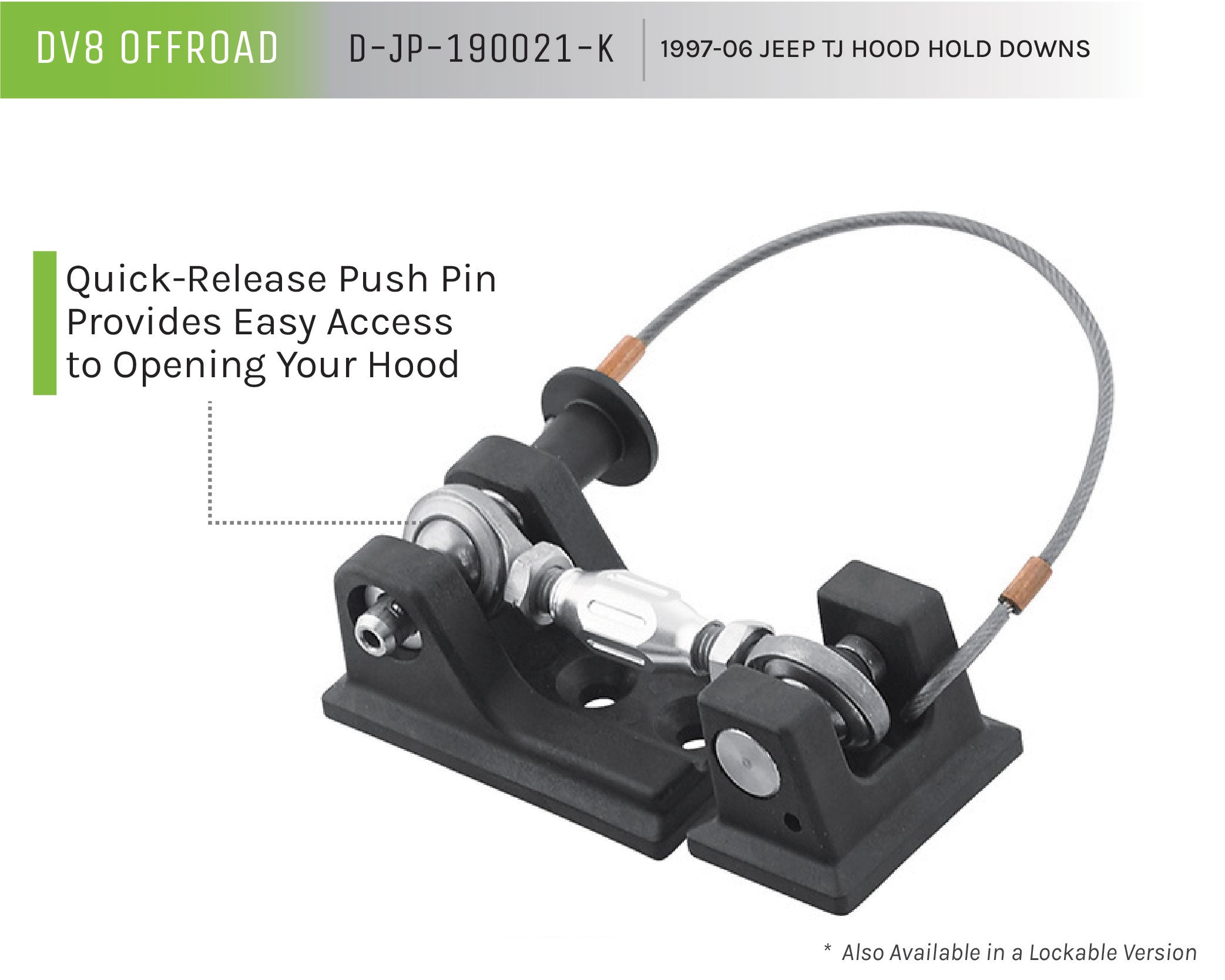 DV8 OFFROAD D-JP-190021-K 1997-06 JEEP TJ HOOD HOLD DOWNS

Quick-Release Push Pin Provides Easy Access to Opening Your Hood

* Also Available in a Lockable Version