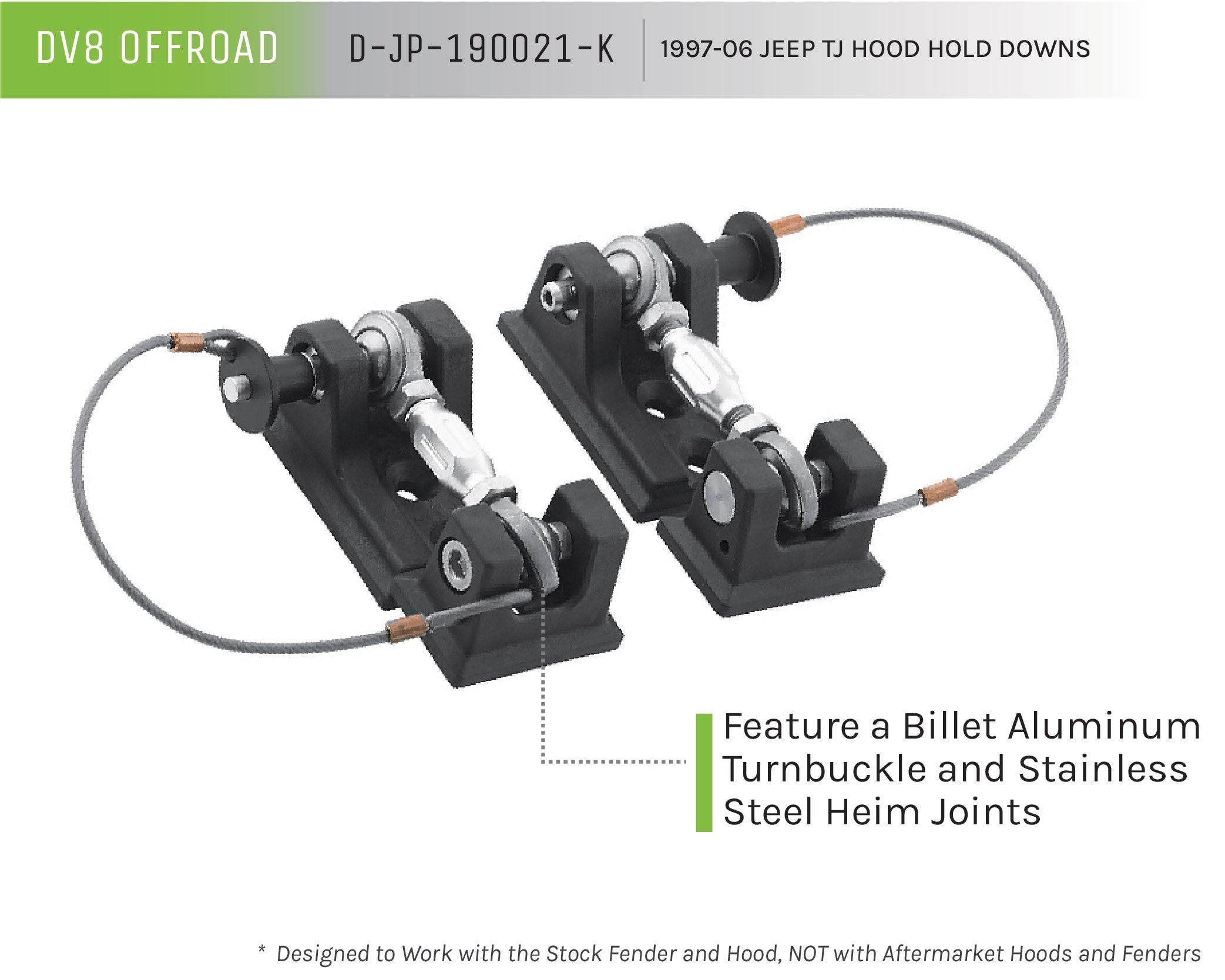 DV8 OFFROAD D-JP-190021-K 1997-06 JEEP TJ HOOD HOLD DOWNS

Feature a Billet Aluminum Turnbuckle and Stainless Steel Heim Joints

* Designed to Work with the Stock Fender and Hood, NOT with Aftermarket Hoods and Fenders