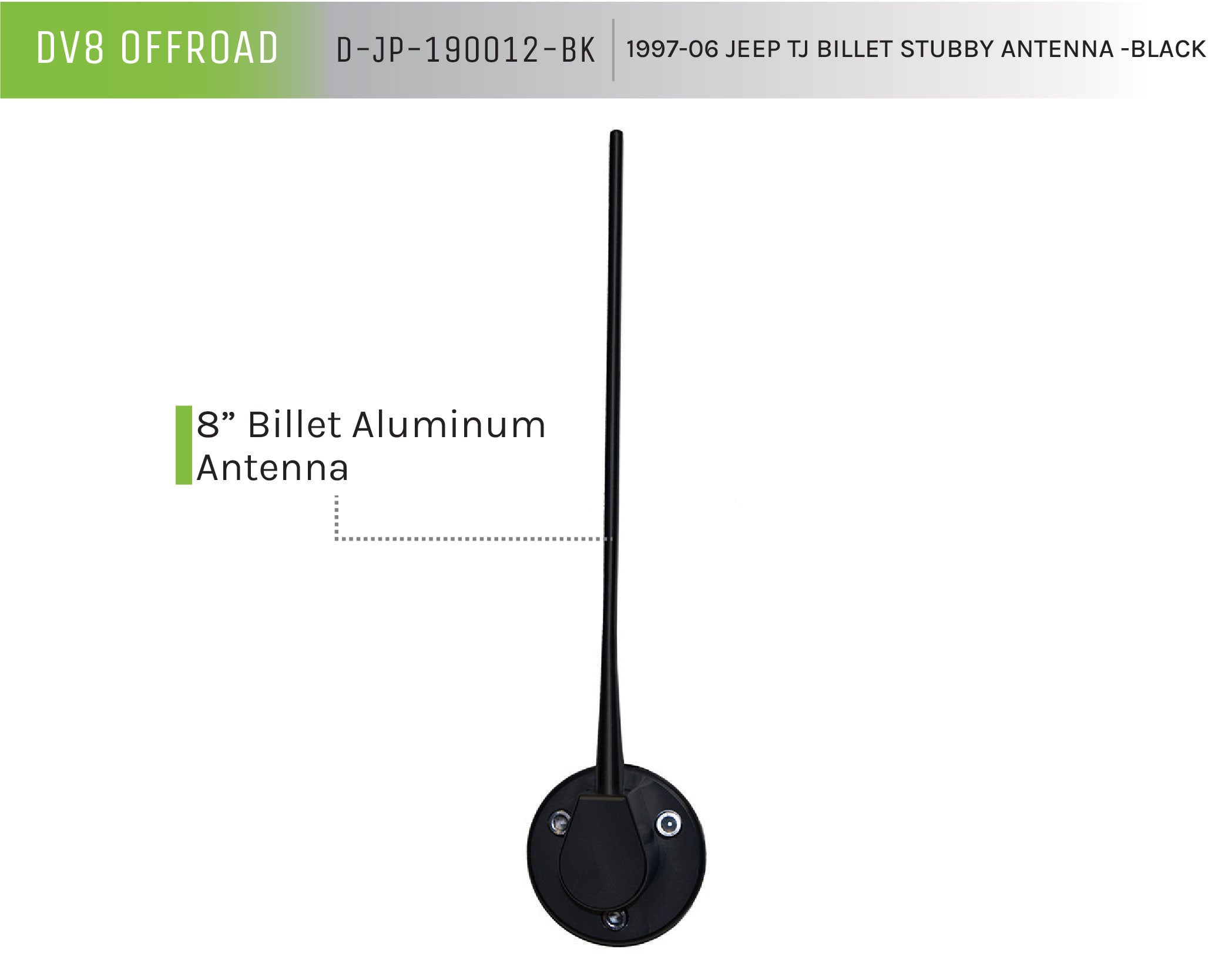 DV8 OFFROAD D-JP-190012-BK 1997-06 JEEP TJ BILLET STUBBY ANTENNA -BLACK

8” Billet Aluminum Antenna