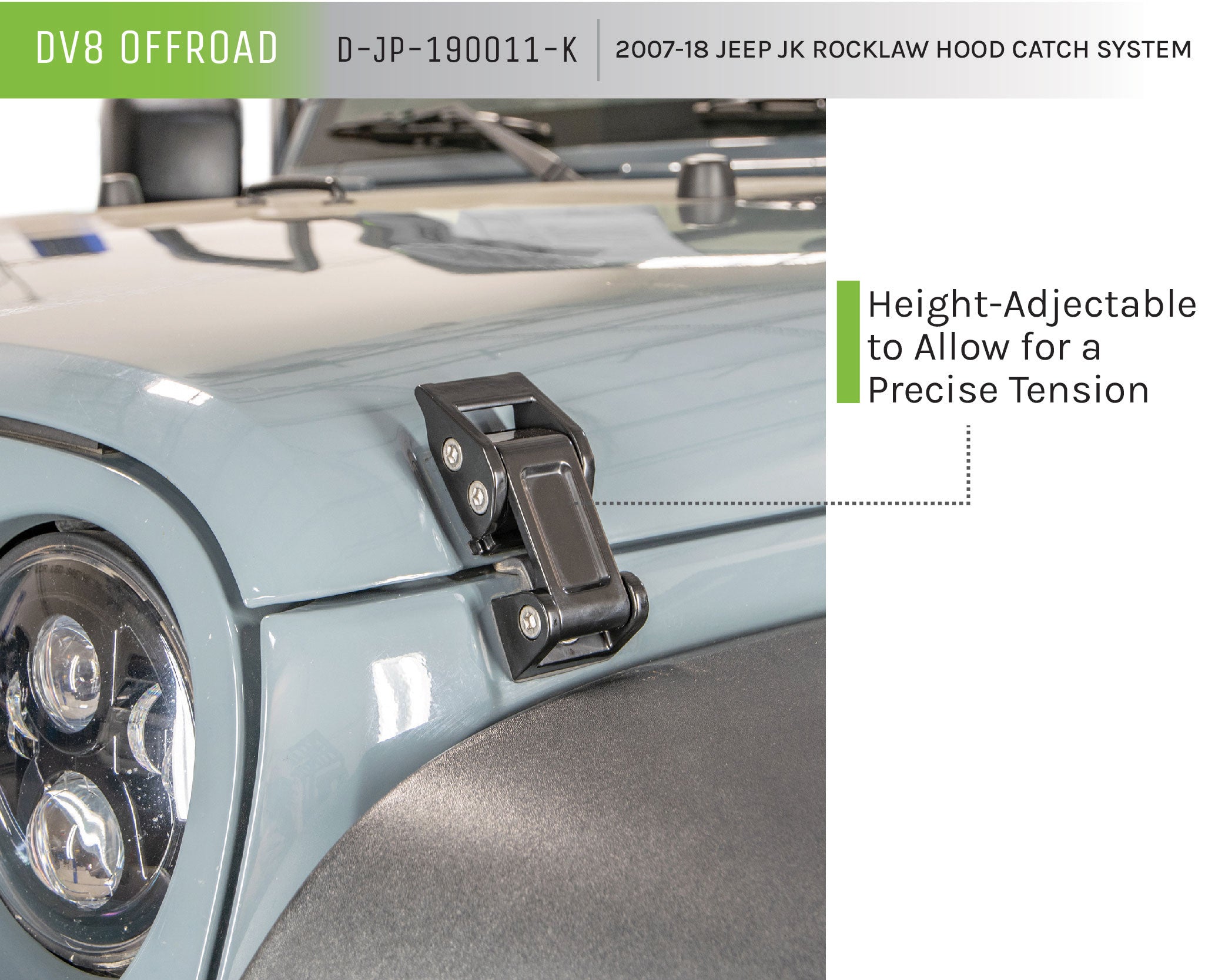 DV8 OFFROAD D-JP-190011-K 2007-18 JEEP JK ROCKLAW HOOD CATCH SYSTEM

Height-Adjectable to Allow for a Precise Tension